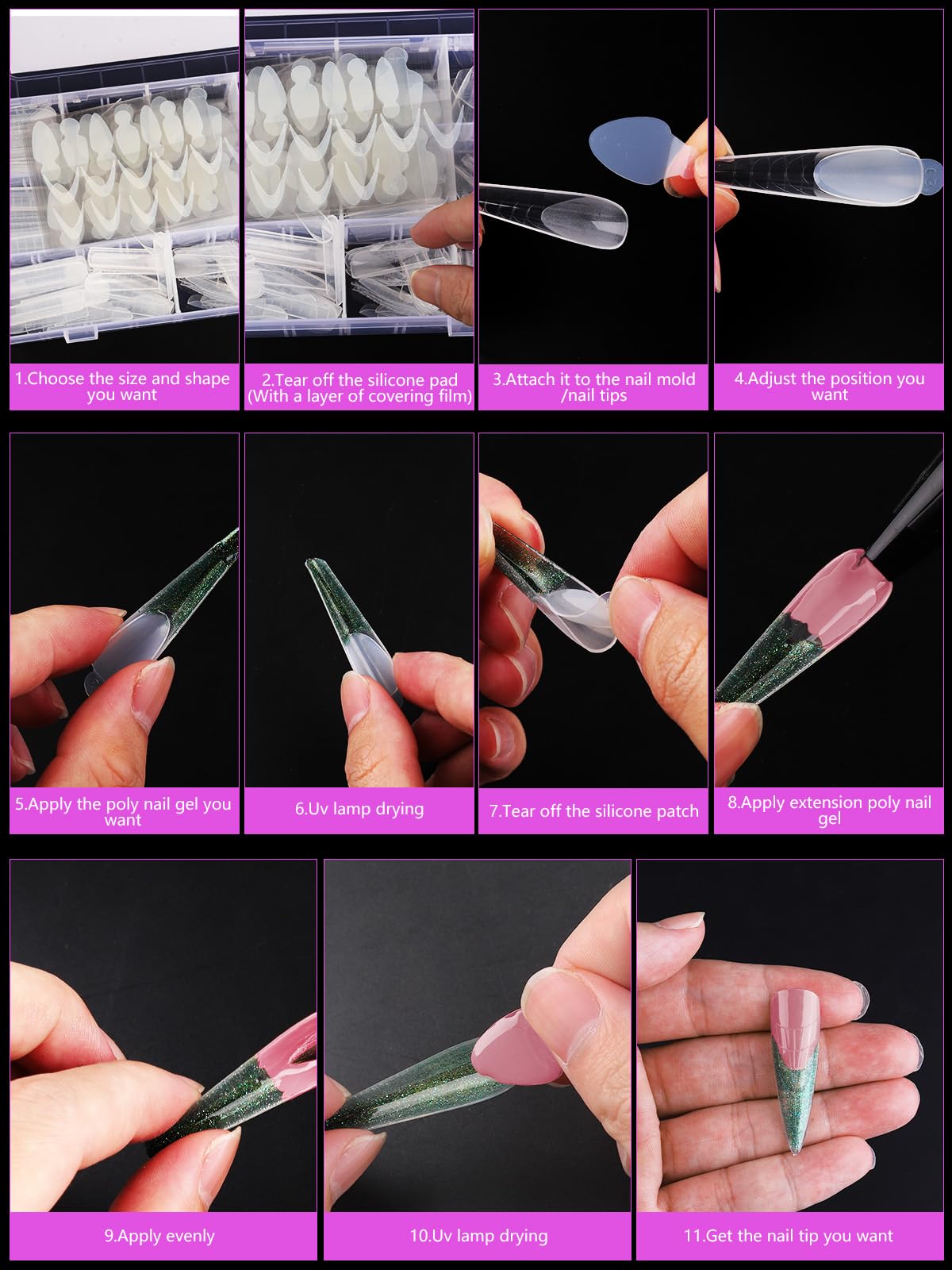 1.Choose the size and shape you want

2.Tear off the silicone pad (With a layer of covering film)

3.Attach it to the nail mold /nail tips

4.Adjust the position you want

5.Apply the poly nail gel you want

6.Uv lamp drying

7.Tear off the silicone patch

8.Apply extension poly nail gel

9.Apply evenly

10.Uv lamp drying

11.Get the nail tip you want