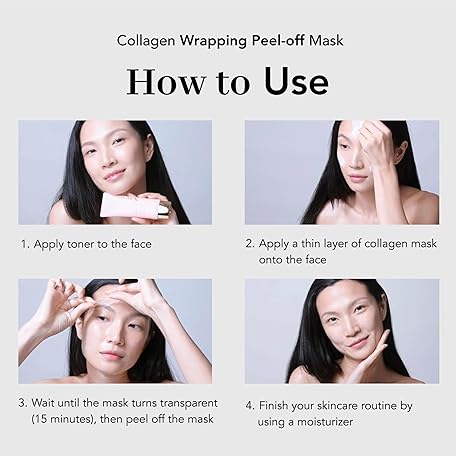 Collagen Wrapping Peel-off Mask

How to Use

1. Apply toner to the face

2. Apply a thin layer of collagen mask onto the face

3. Wait until the mask turns transparent (15 minutes), then peel off the mask

4. Finish your skincare routine by using a moisturizer