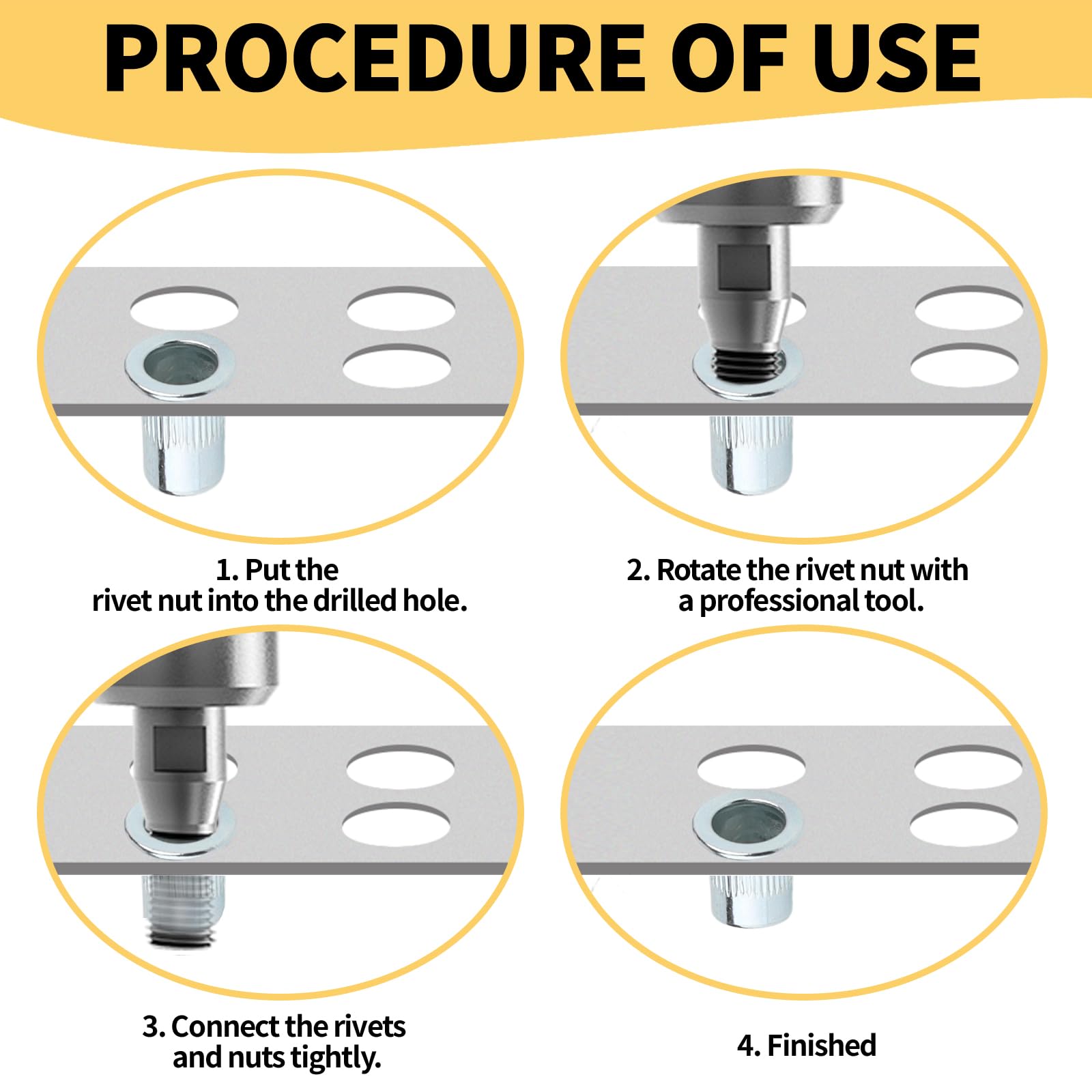 PROCEDURE OF USE

1. Put the rivet nut into the drilled hole.

2. Rotate the rivet nut with a professional tool.

3. Connect the rivets and nuts tightly.

4. Finished