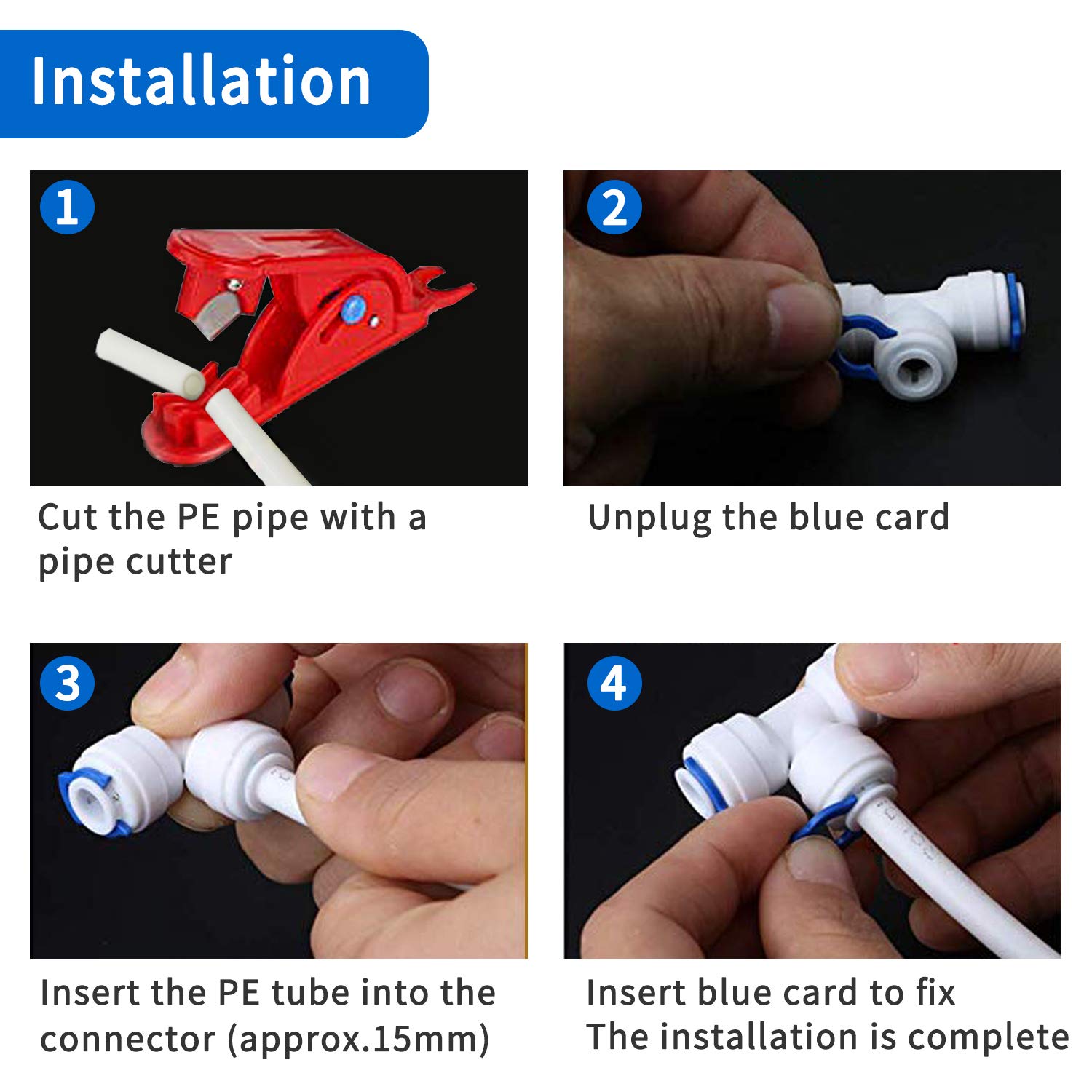 Installation

1

Cut the PE pipe with a pipe cutter

2

Unplug the blue card

3

Insert the PE tube into the connector (approx.15mm)

4

Insert blue card to fix
The installation is complete