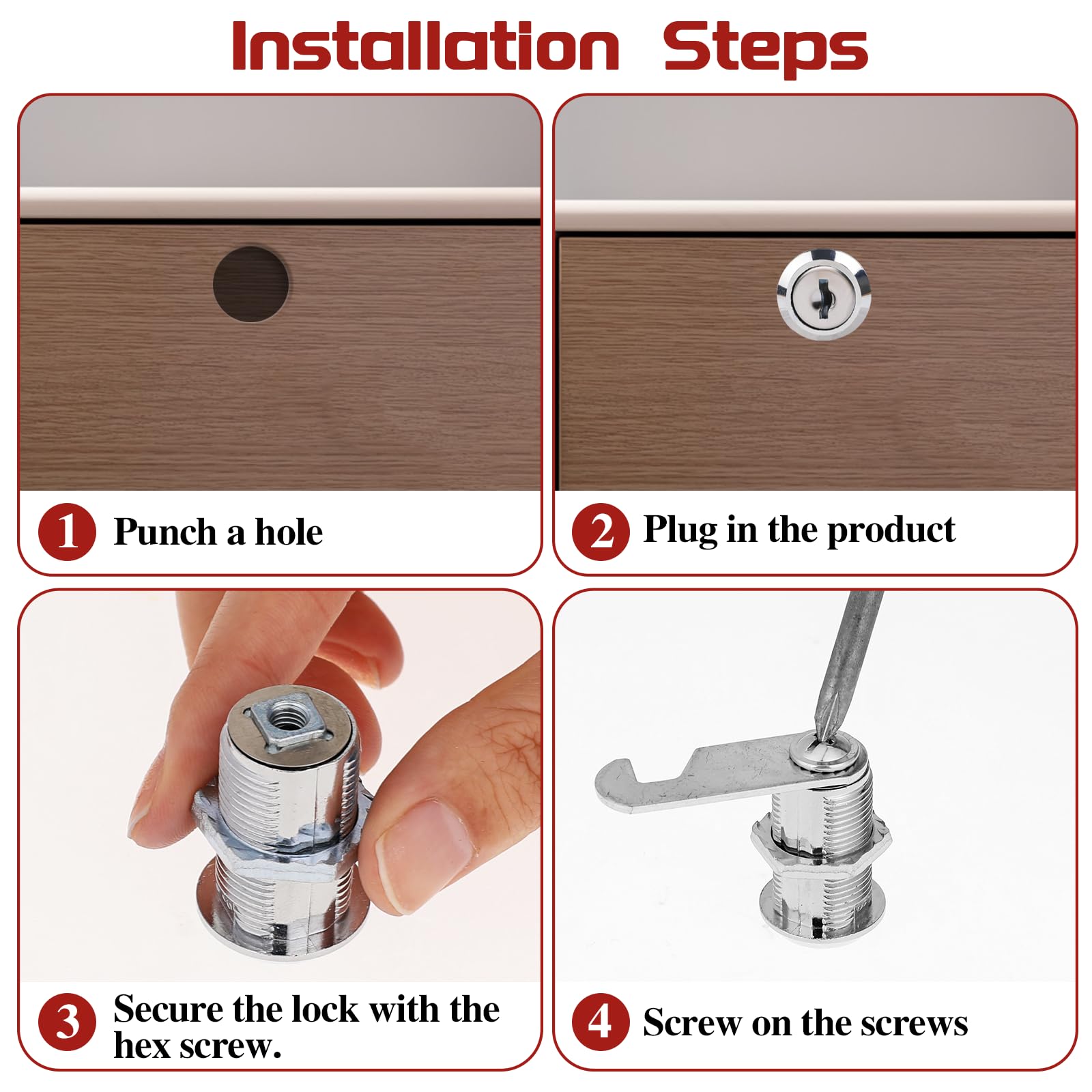 Installation Steps

1 Punch a hole

2 Plug in the product

3 Secure the lock with the hex screw.

4 Screw on the screws