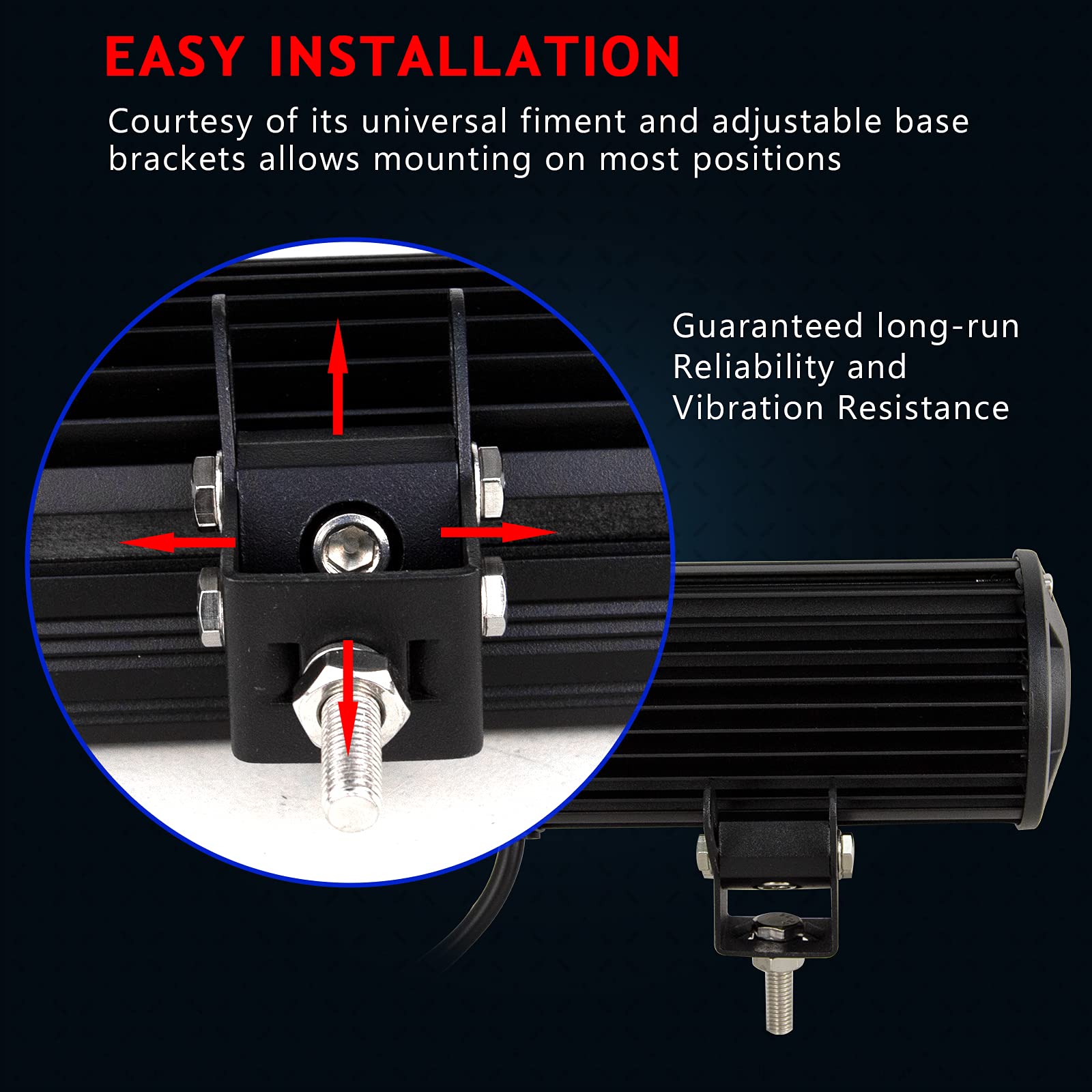 EASY INSTALLATION

Courtesy of its universal fiment and adjustable base brackets allows mounting on most positions

Guaranteed long-run Reliability and Vibration Resistance