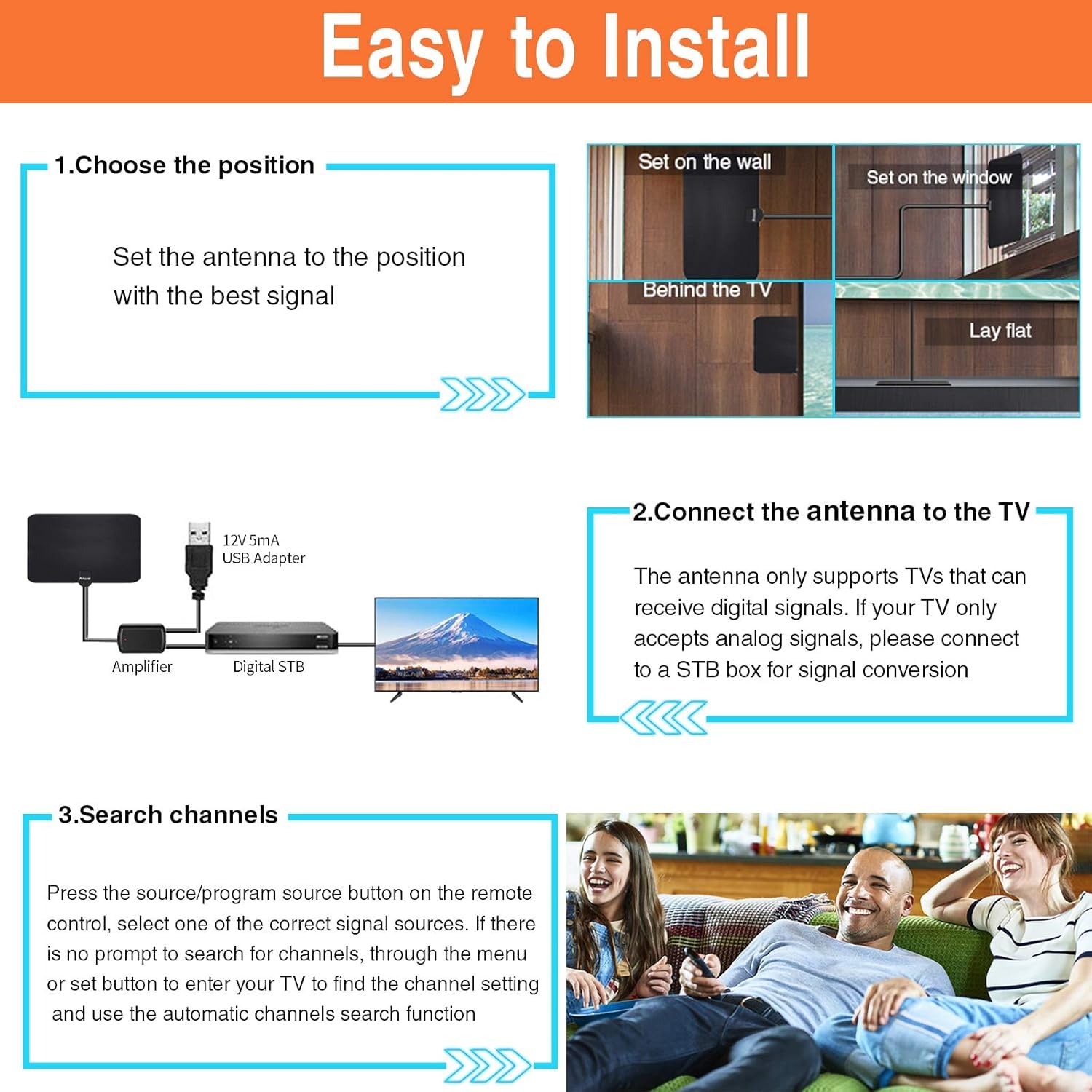 Easy to Install

1.Choose the position

Set the antenna to the position with the best signal

Set on the wall

Set on the window

Behind the TV

Lay flat

12V 5mA USB Adapter

Amplifier

Digital STB

2.Connect the antenna to the TV

The antenna only supports TVs that can receive digital signals. If your TV only accepts analog signals, please connect to a STB box for signal conversion

3.Search channels

Press the source/program source button on the remote control, select one of the correct signal sources. If there is no prompt to search for channels, through the menu or set button to enter your TV to find the channel setting and use the automatic channels search function