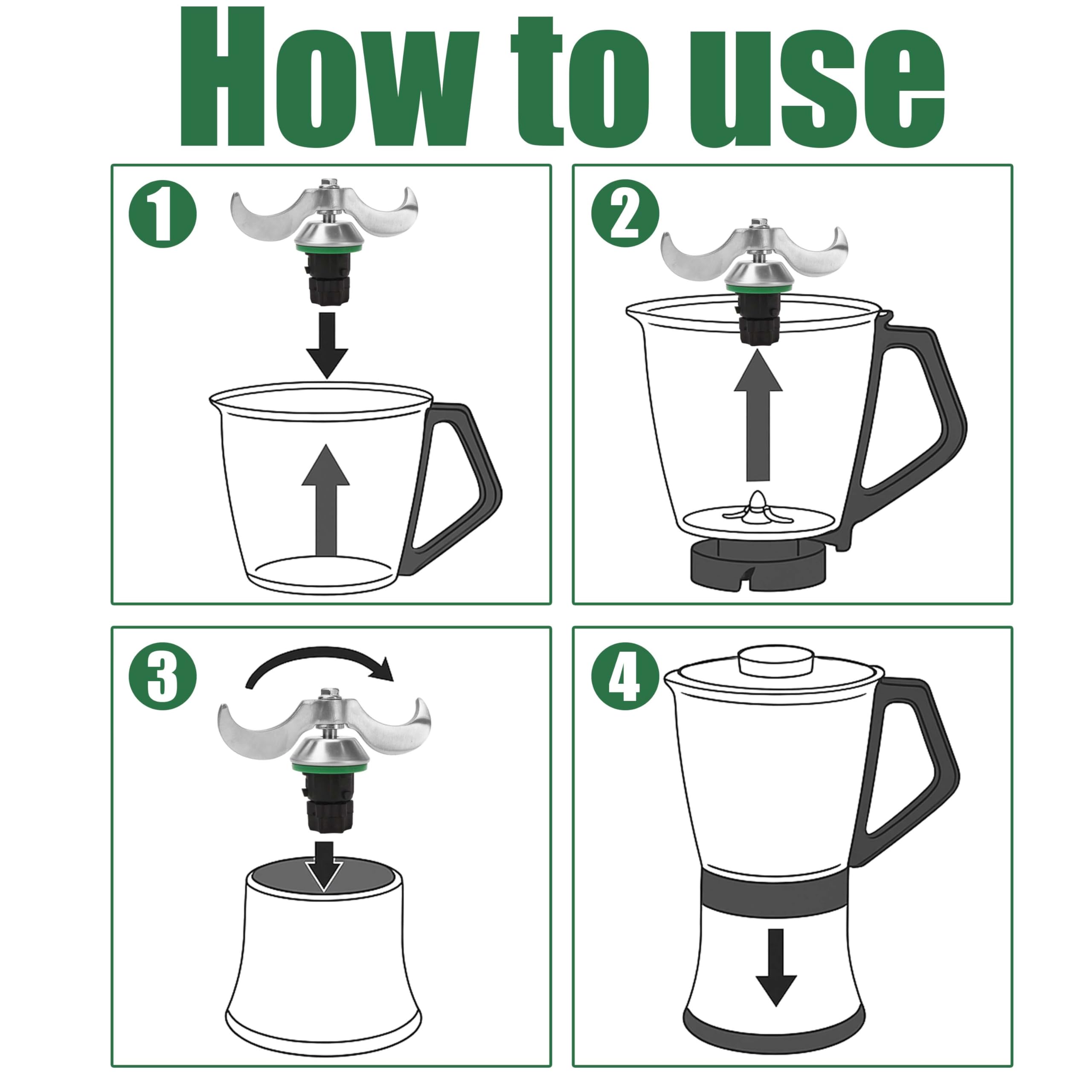 How to use

1

2

3

4