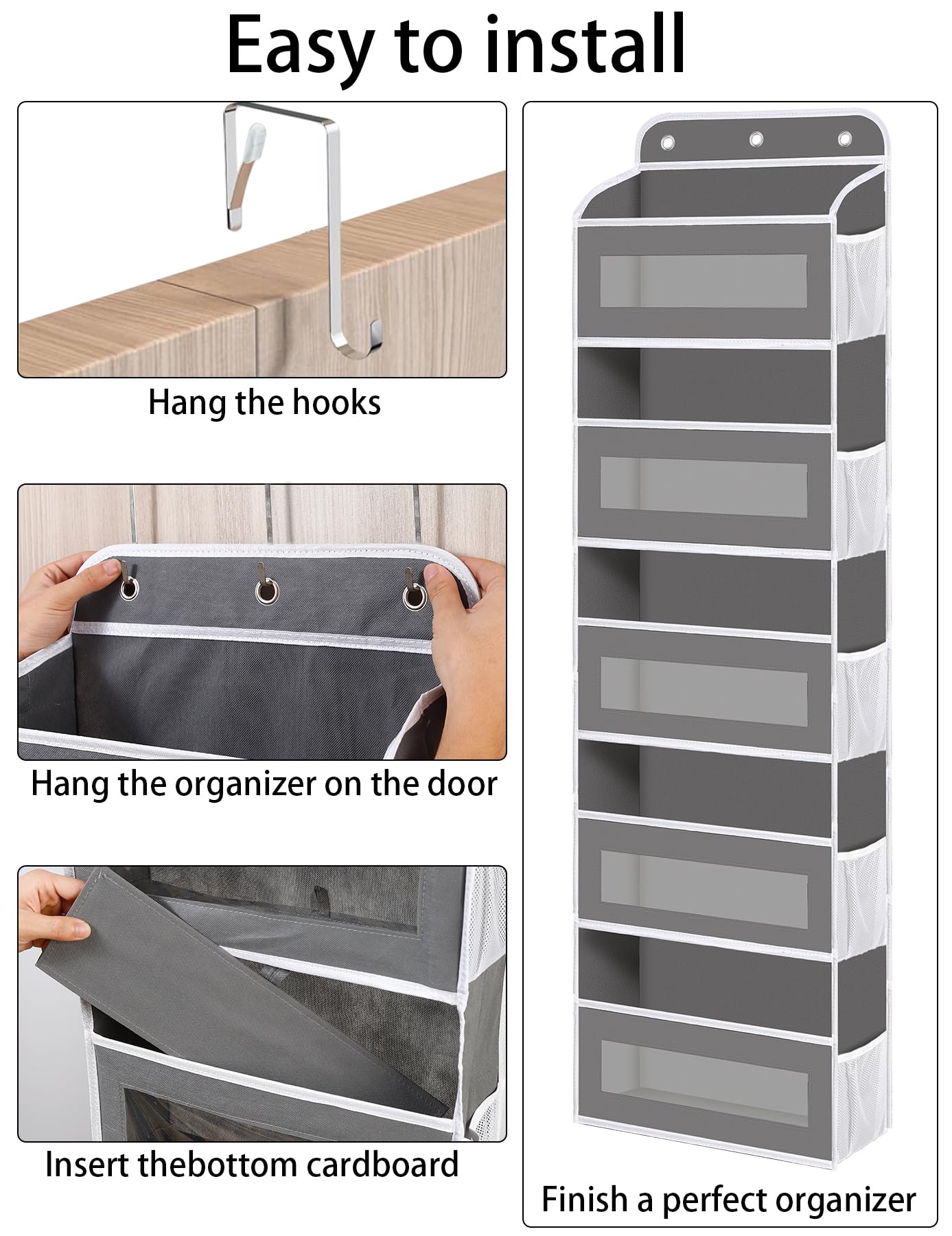 Easy to install

Hang the hooks

Hang the organizer on the door

Insert thebottom cardboard

Finish a perfect organizer