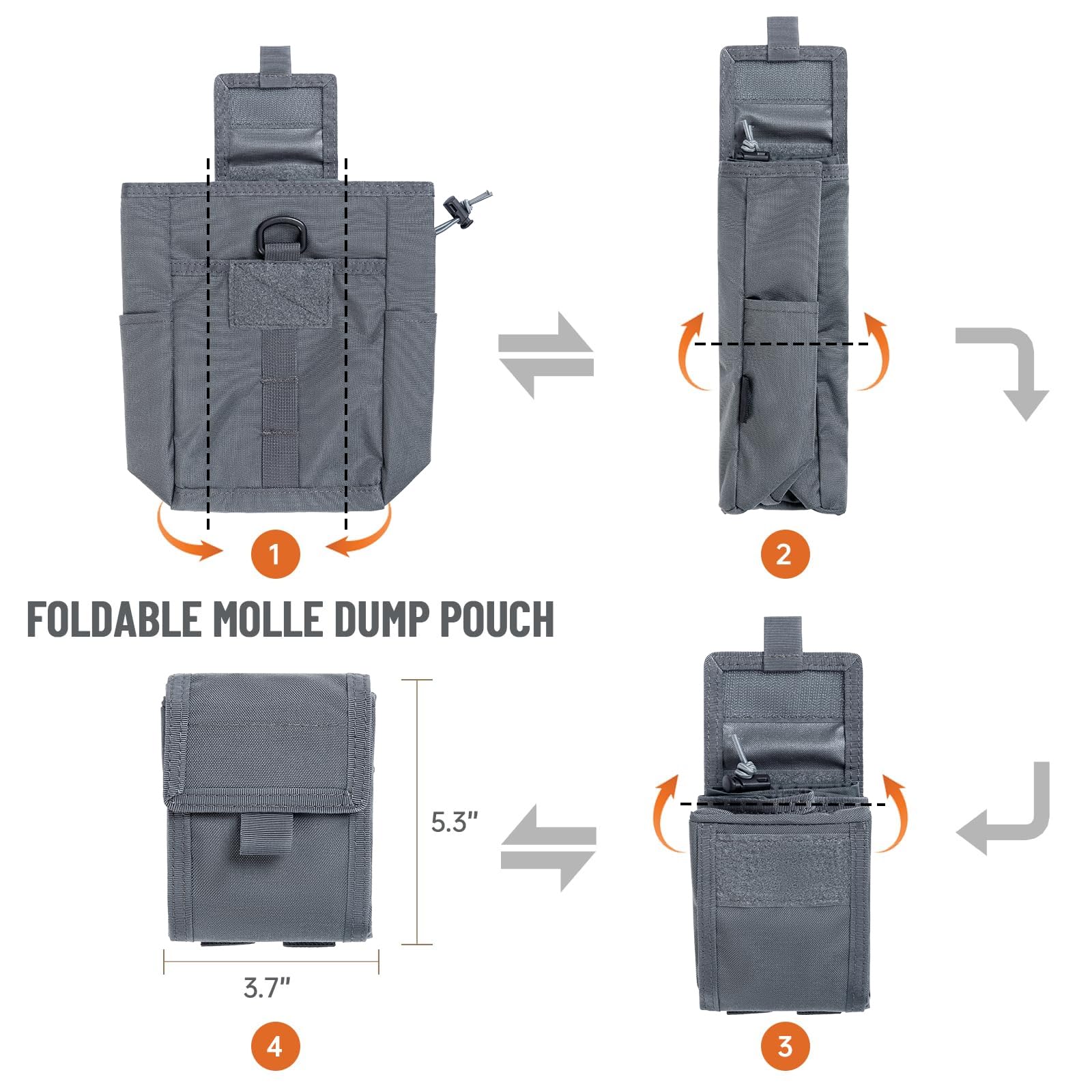 1

2

FOLDABLE MOLLE DUMP POUCH

5.3"

3.7"

4

3