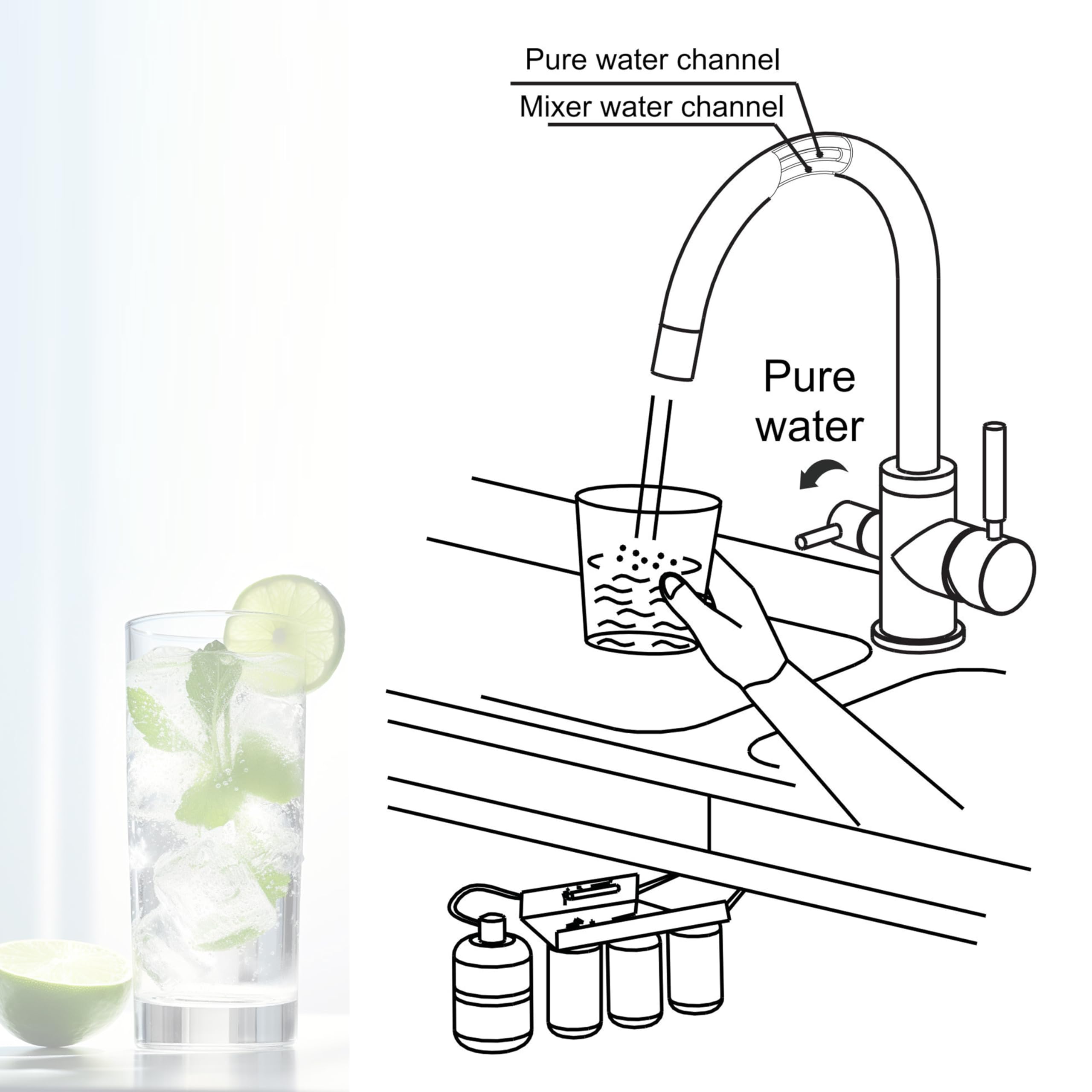 Pure water channel

Mixer water channel

Pure water