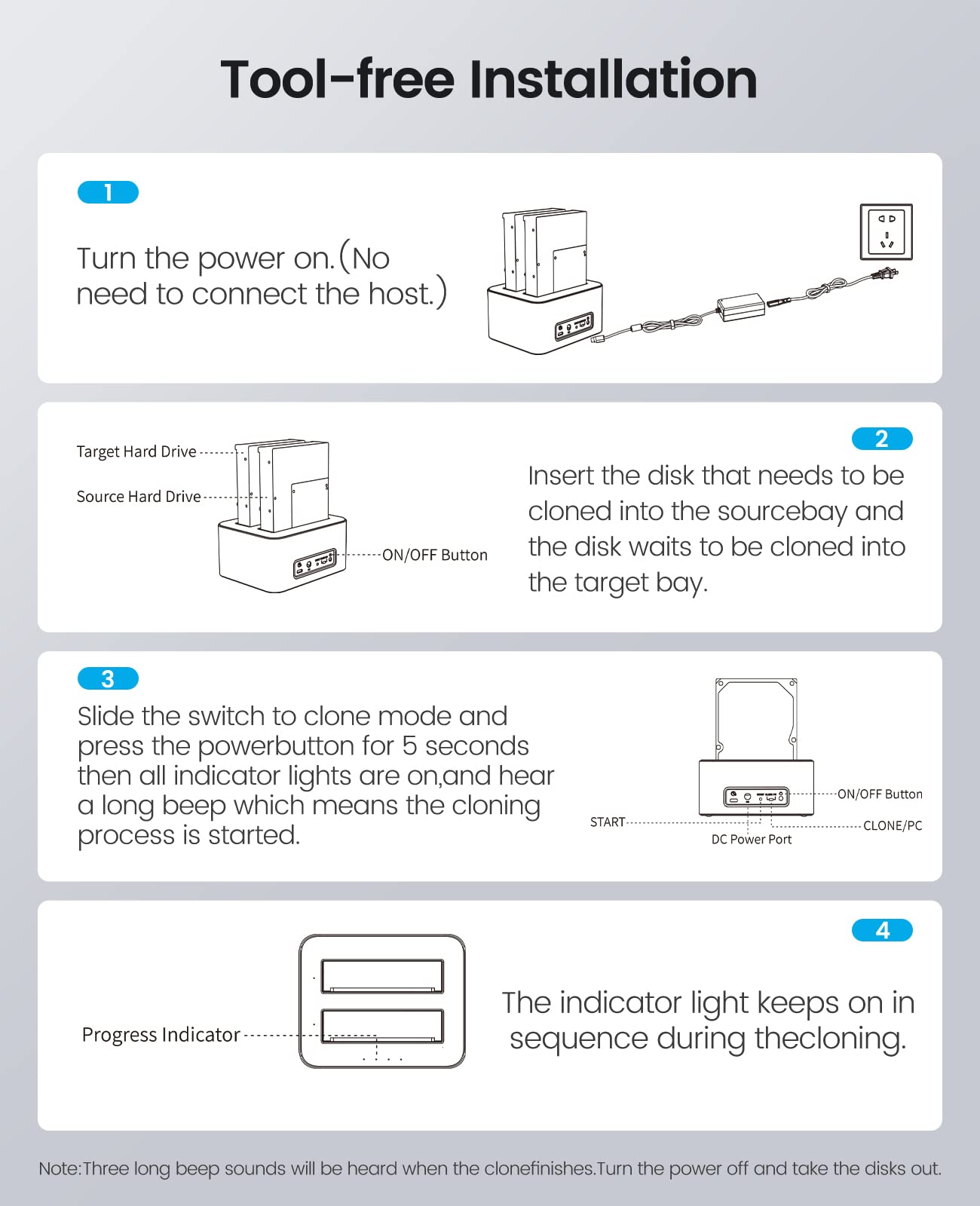 Tool-free Installation

1

Turn the power on.(No need to connect the host.)

Target Hard Drive

Source Hard Drive

ON/OFF Button

2

Insert the disk that needs to be cloned into the sourcebay and the disk waits to be cloned into the target bay.

3

Slide the switch to clone mode and press the powerbutton for 5 seconds then all indicator lights are on,and hear a long beep which means the cloning process is started.

ON/OFF Button

START

CLONE/PC

DC Power Port

Progress Indicator

4

The indicator light keeps on in sequence during thecloning.

Note:Three long beep sounds will be heard when the clonefinishes.Turn the power off and take the disks out.