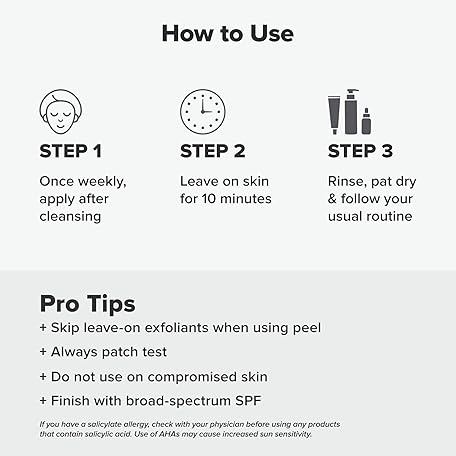 How to Use

STEP 1

Once weekly, apply after cleansing

STEP 2

Leave on skin for 10 minutes

STEP 3

Rinse, pat dry & follow your usual routine

Pro Tips

+ Skip leave-on exfoliants when using peel

+ Always patch test

+ Do not use on compromised skin

+ Finish with broad-spectrum SPF

If you have a salicylate allergy, check with your physician before using any products that contain salicylic acid. Use of AHAs may cause increased sun sensitivity.