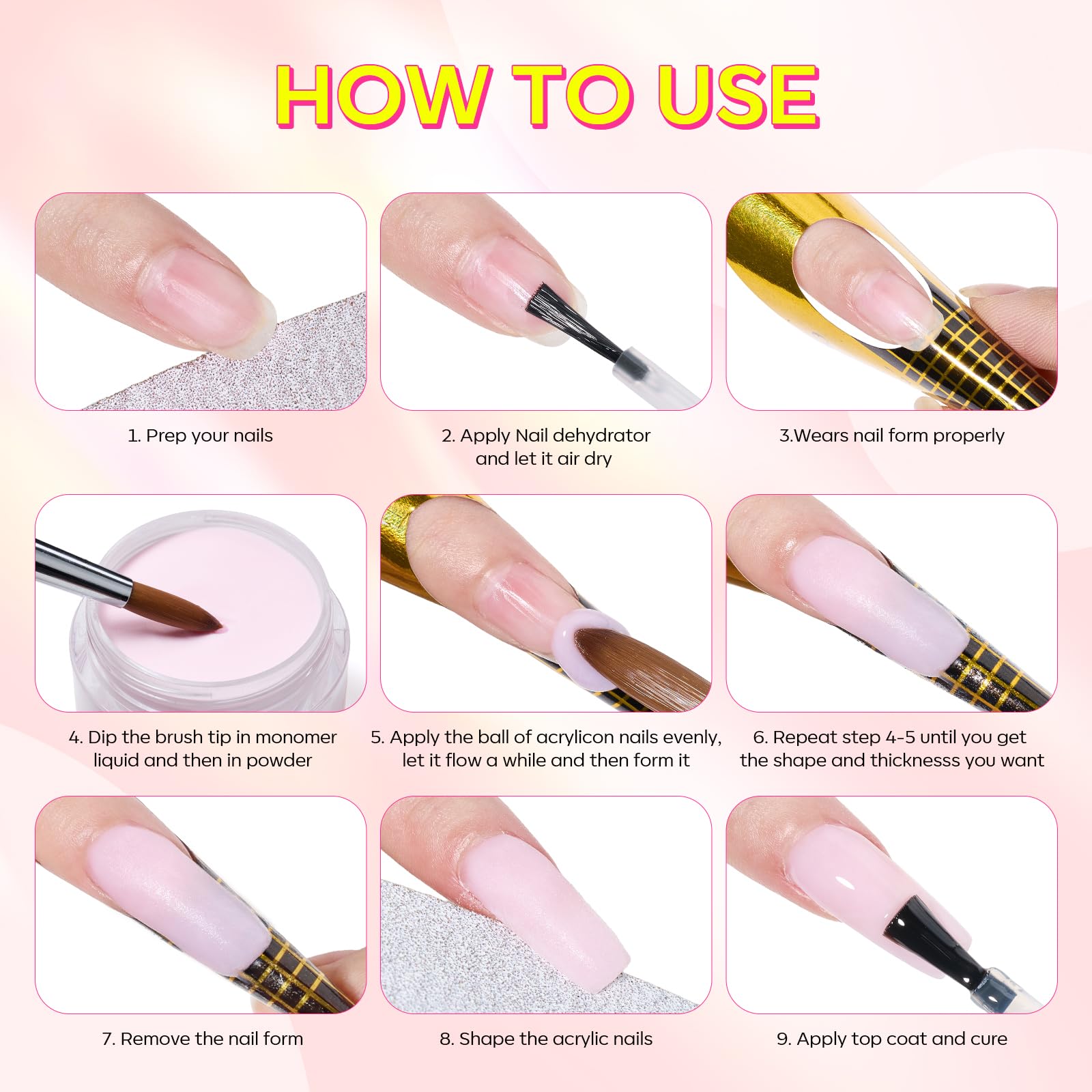 HOW TO USE

1. Prep your nails

2. Apply Nail dehydrator and let it air dry

3.Wears nail form properly

4. Dip the brush tip in monomer liquid and then in powder

5. Apply the ball of acrylicon nails evenly, let it flow a while and then form it

6. Repeat step 4-5 until you get the shape and thicknesss you want

7. Remove the nail form

8. Shape the acrylic nails

9. Apply top coat and cure