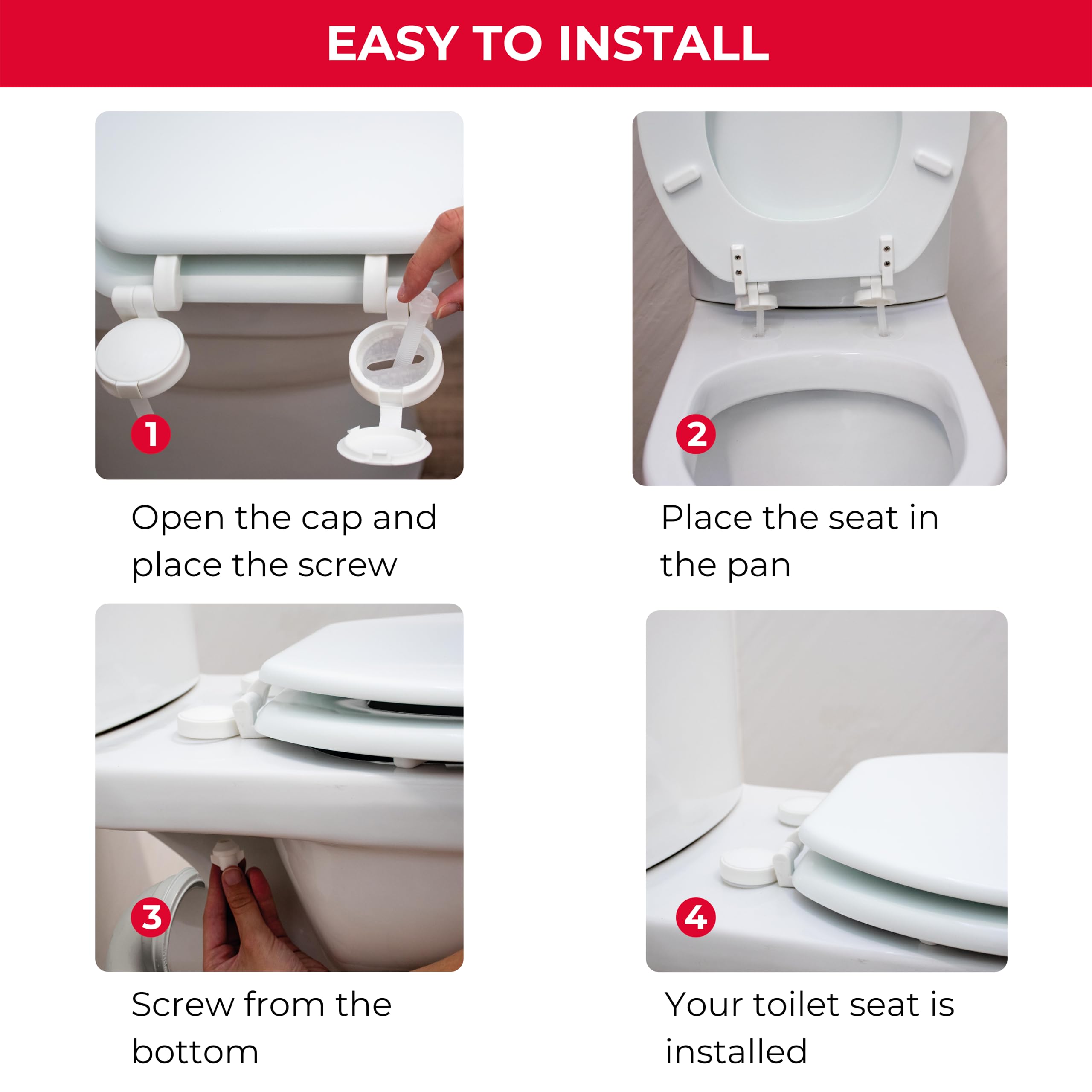 EASY TO INSTALL

1

Open the cap and place the screw

2

Place the seat in the pan

3

Screw from the bottom

4

Your toilet seat is installed