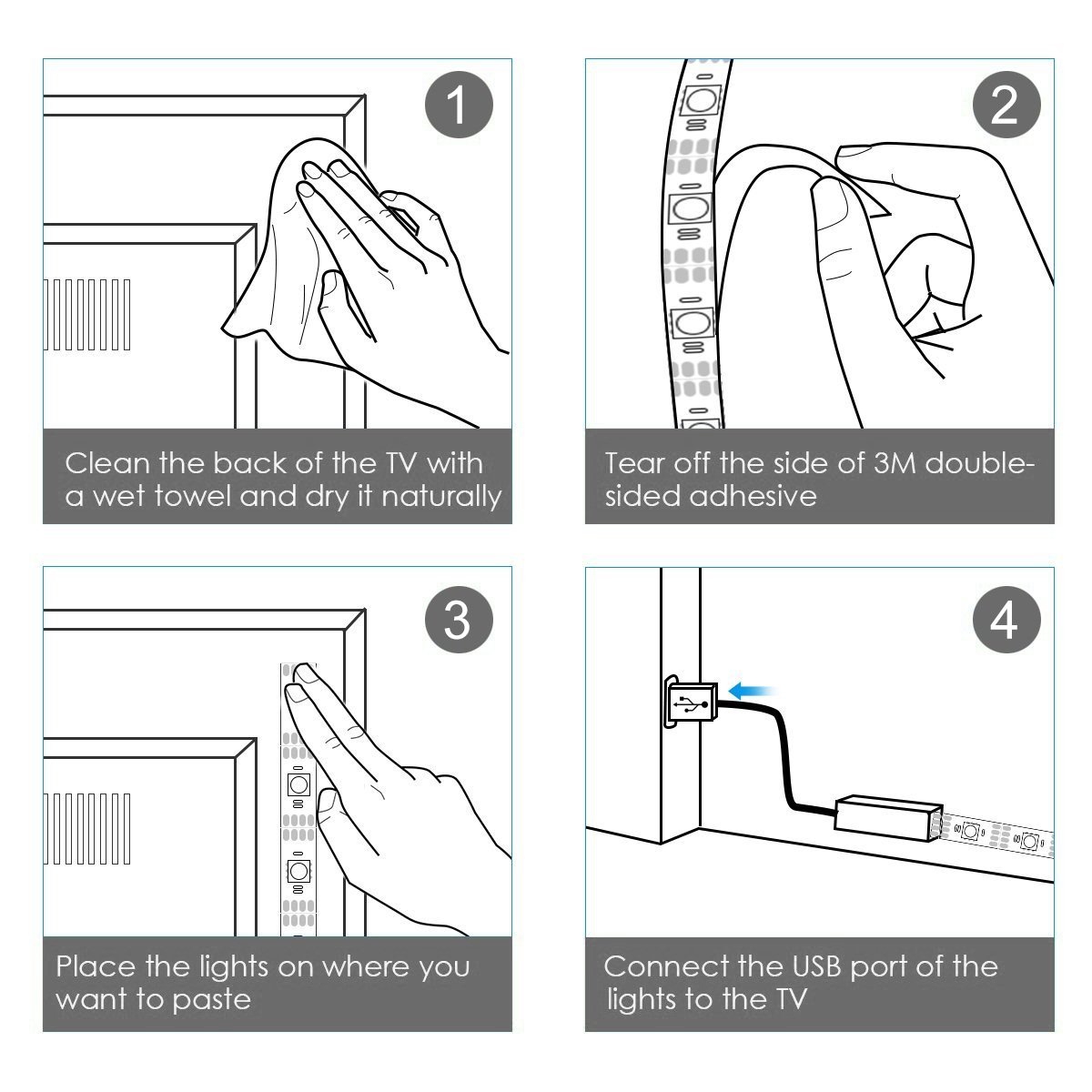 1

Clean the back of the TV with a wet towel and dry it naturally

2

Tear off the side of 3M double-sided adhesive

3

Place the lights on where you want to paste

4

Connect the USB port of the lights to the TV