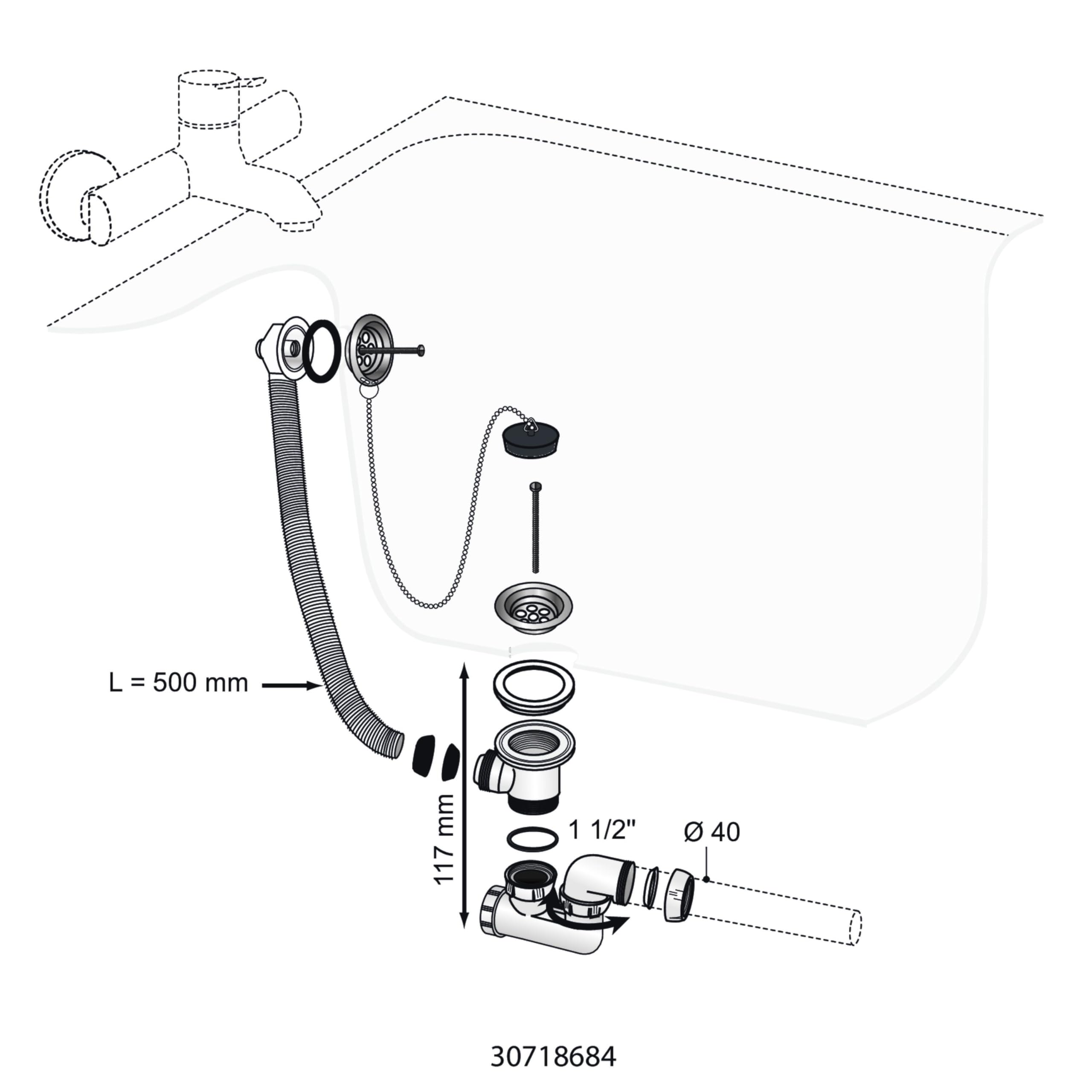 L = 500 mm

117 mm

1 1/2"

Ø 40

30718684