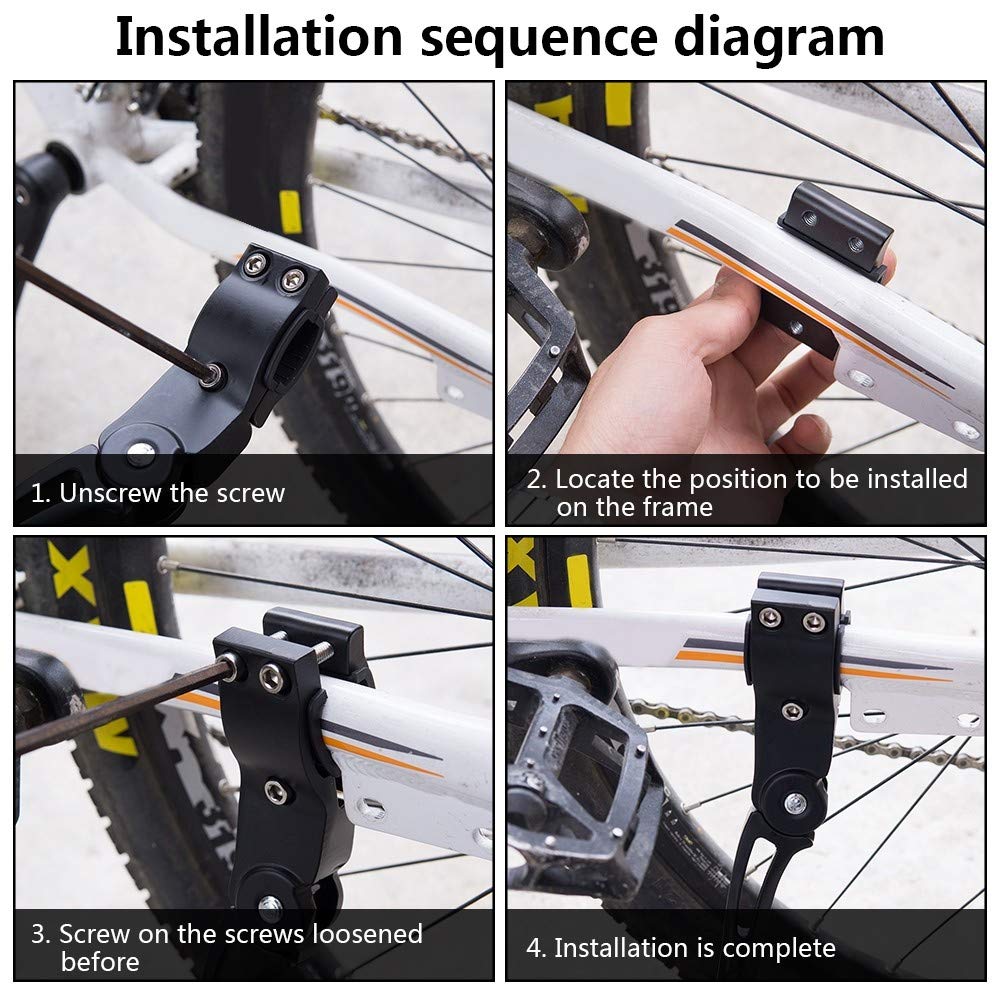 Installation sequence diagram

1. Unscrew the screw

2. Locate the position to be installed on the frame

3. Screw on the screws loosened before

4. Installation is complete