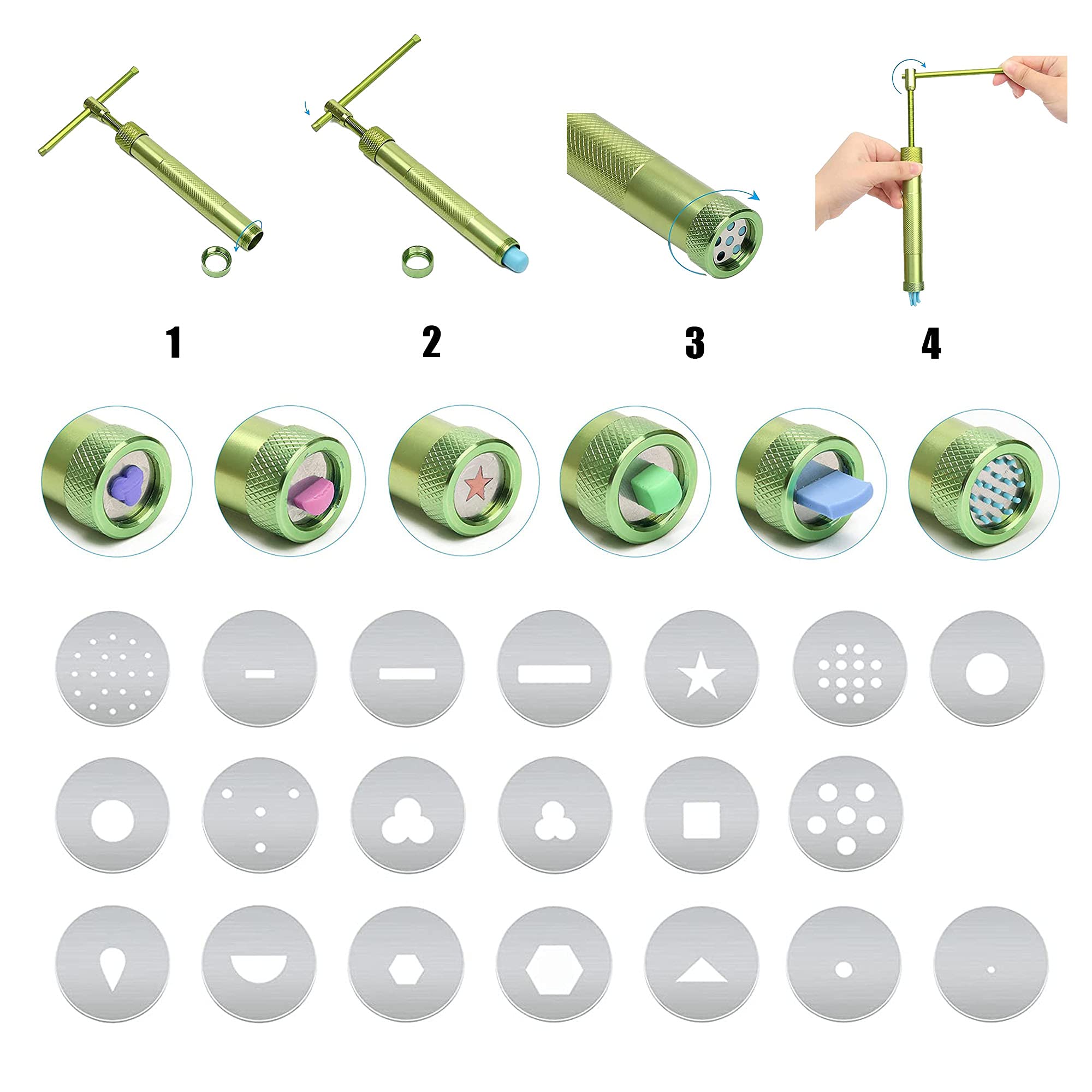 1

2

3

4