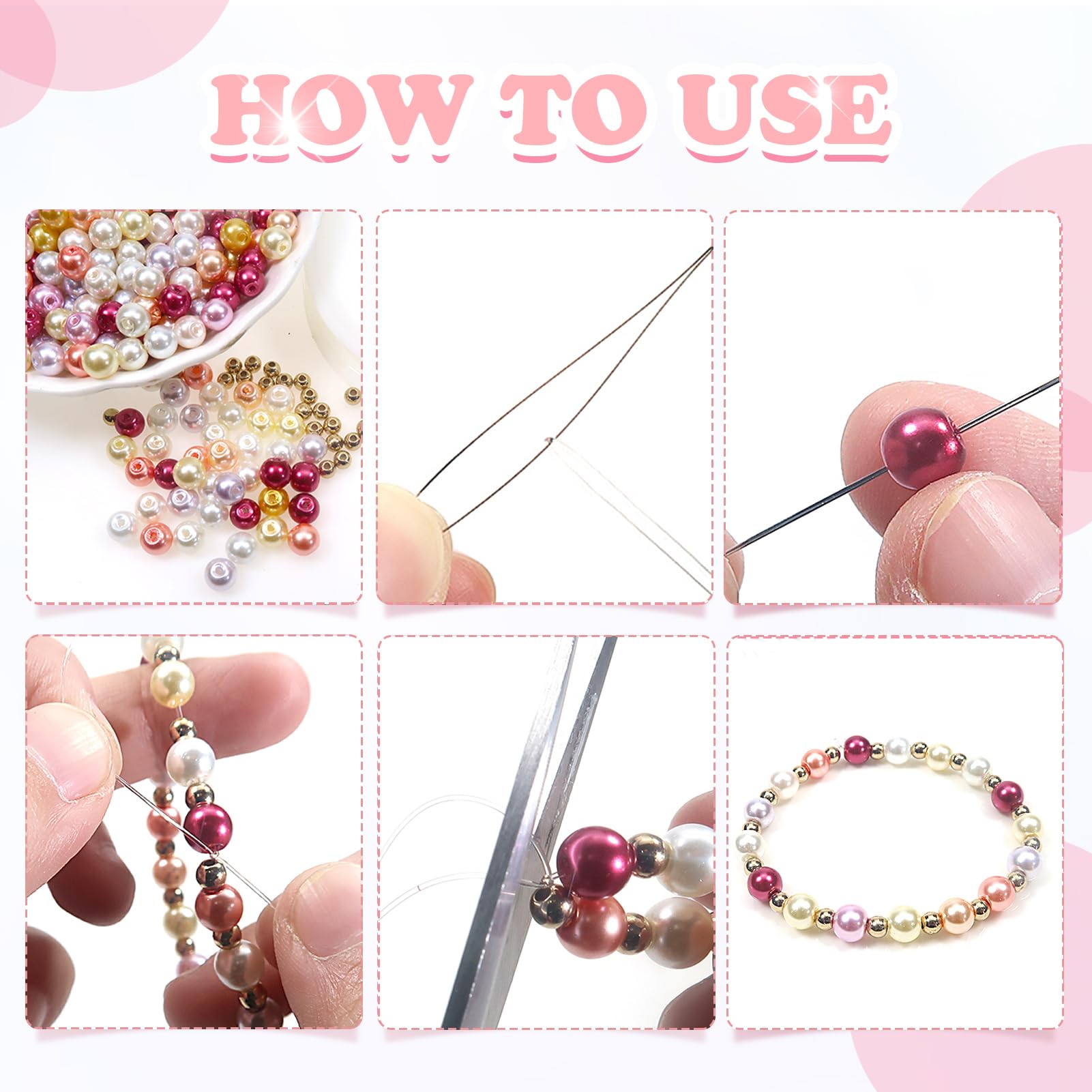 HOW TO USE