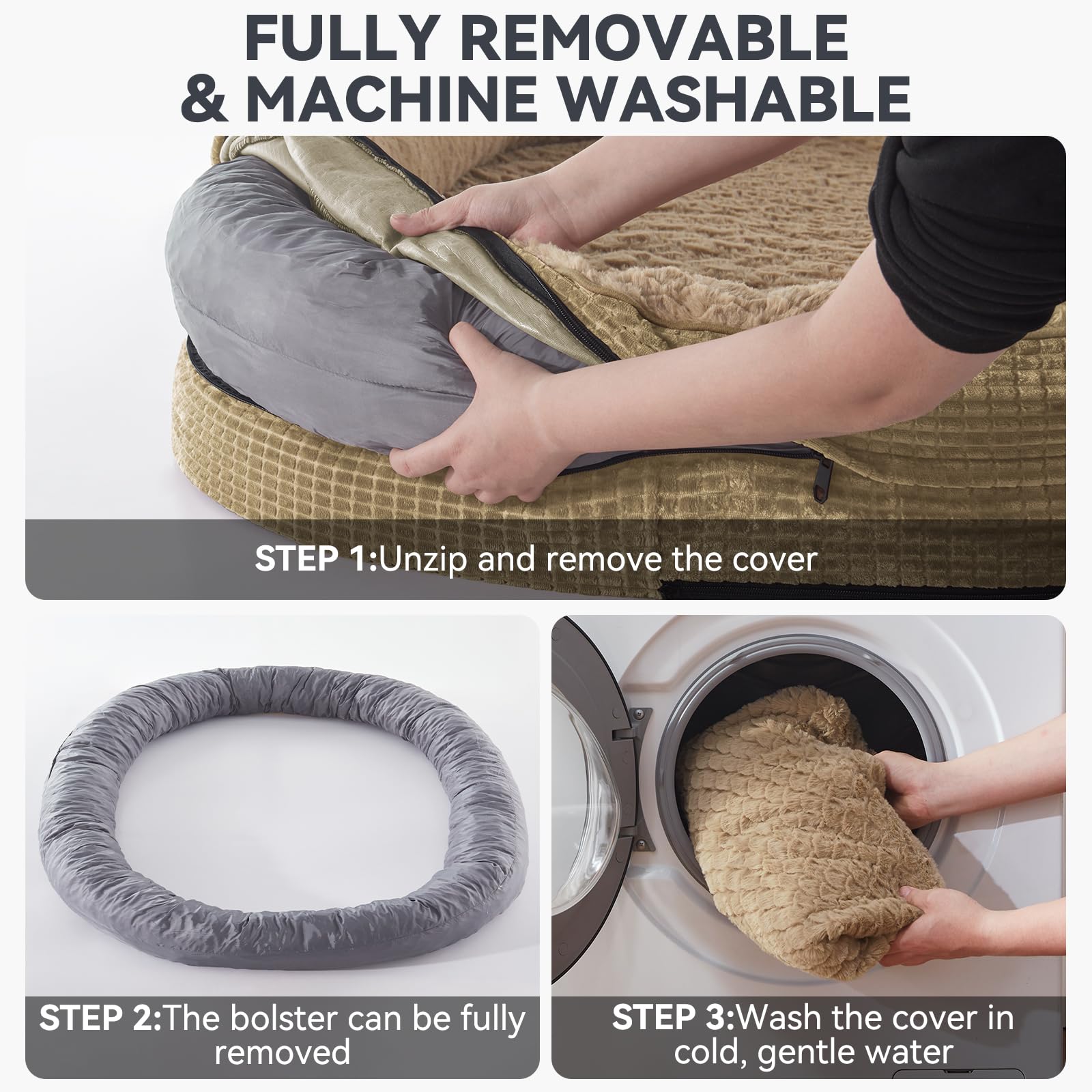 FULLY REMOVABLE & MACHINE WASHABLE

STEP 1:Unzip and remove the cover

STEP 2:The bolster can be fully removed

STEP 3:Wash the cover in cold, gentle water