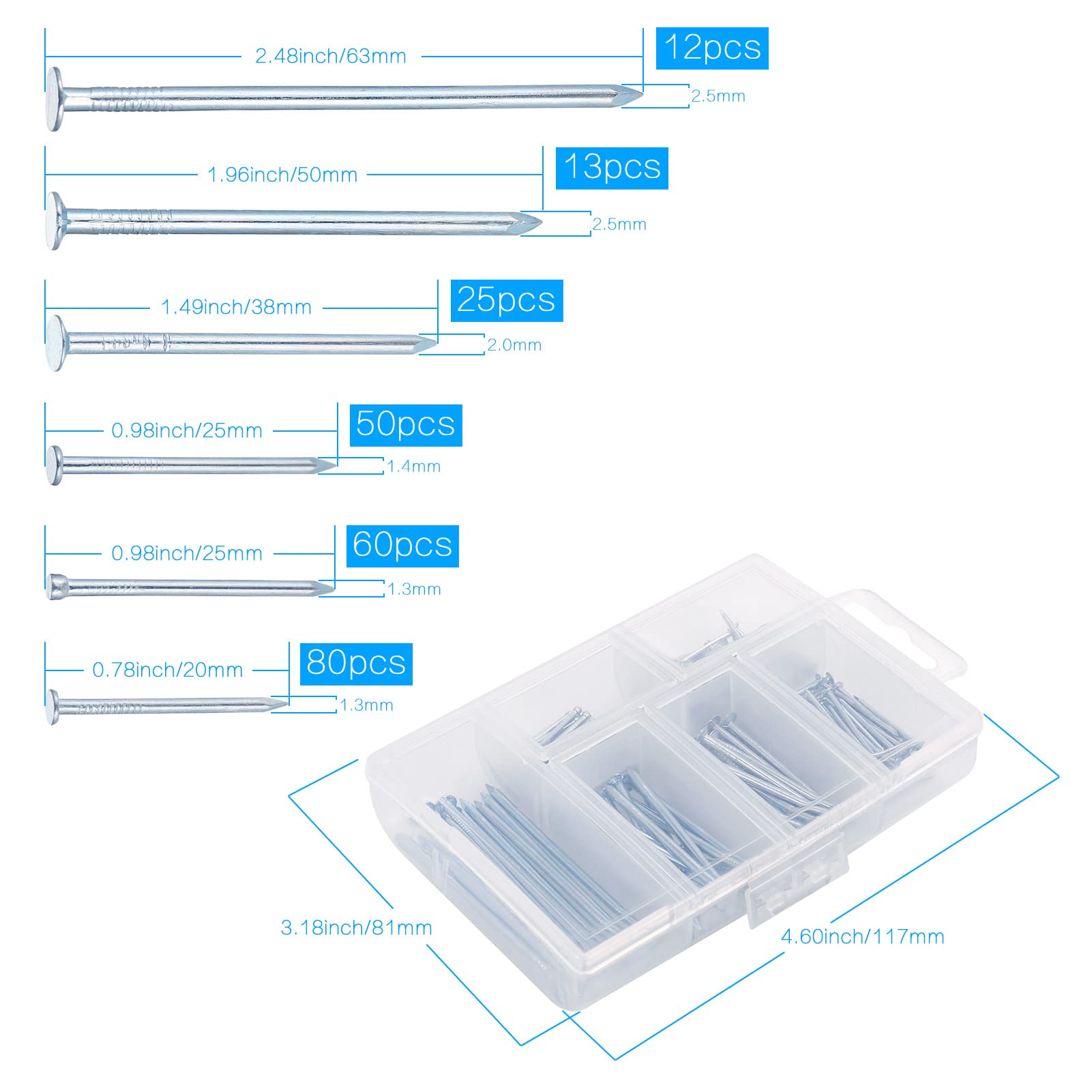 2.48inch/63mm
12pcs
2.5mm

1.96inch/50mm
13pcs
2.5mm

1.49inch/38mm
25pcs
2.0mm

0.98inch/25mm
50pcs
1.4mm

0.98inch/25mm
60pcs
1.3mm

0.78inch/20mm
80pcs
1.3mm

3.18inch/81mm
4.60inch/117mm