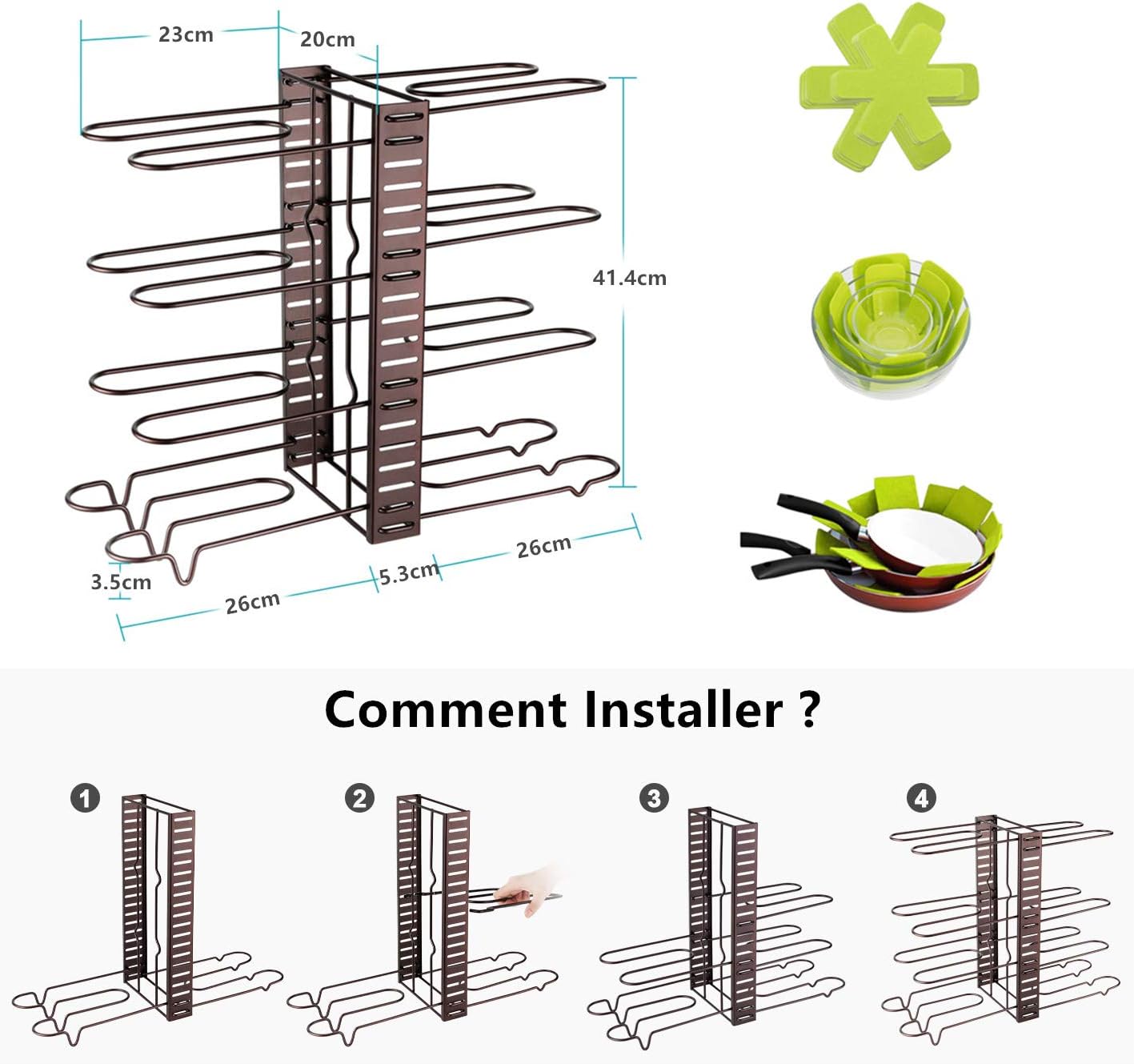 23cm
20cm
41.4cm
3.5cm
26cm
5.3cm
26cm

Comment Installer ?

1
2
3
4