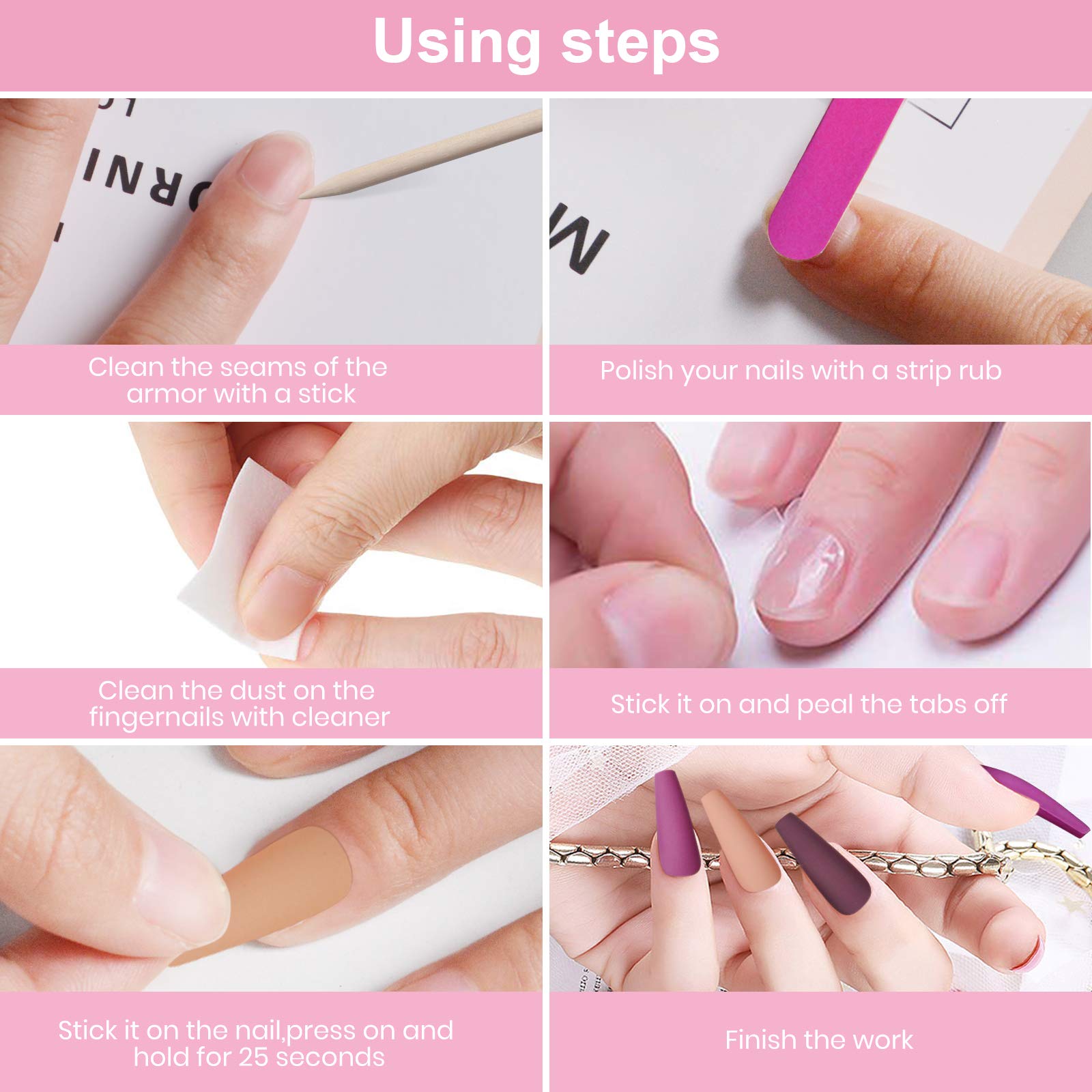 Using steps

Clean the seams of the armor with a stick

Polish your nails with a strip rub

Clean the dust on the fingernails with cleaner

Stick it on and peal the tabs off

Stick it on the nail,press on and hold for 25 seconds

Finish the work