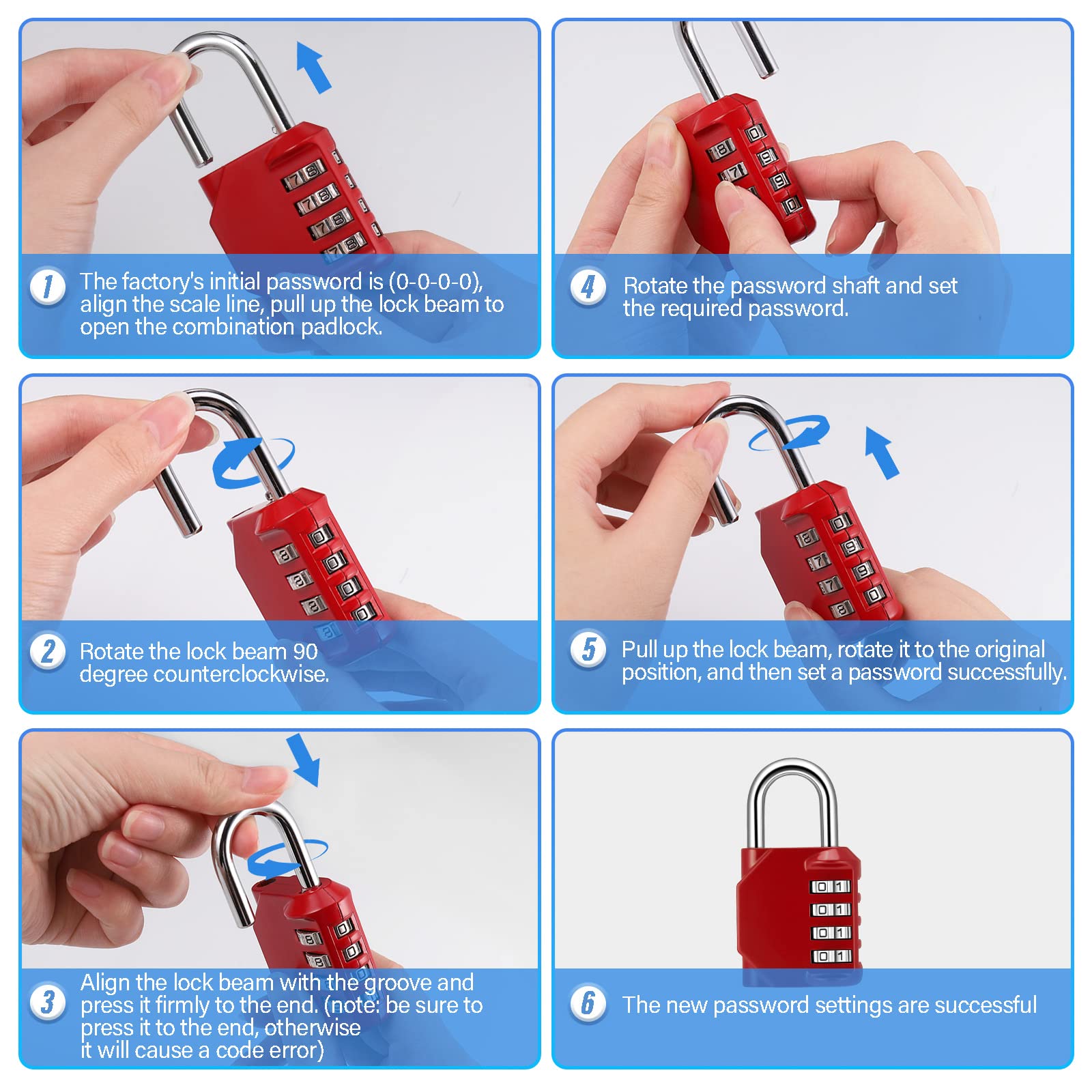 1 The factory's initial password is (0-0-0-0), align the scale line, pull up the lock beam to open the combination padlock.

2 Rotate the lock beam 90 degree counterclockwise.

3 Align the lock beam with the groove and press it firmly to the end. (note: be sure to press it to the end, otherwise it will cause a code error)

4 Rotate the password shaft and set the required password.

5 Pull up the lock beam, rotate it to the original position, and then set a password successfully.

6 The new password settings are successful