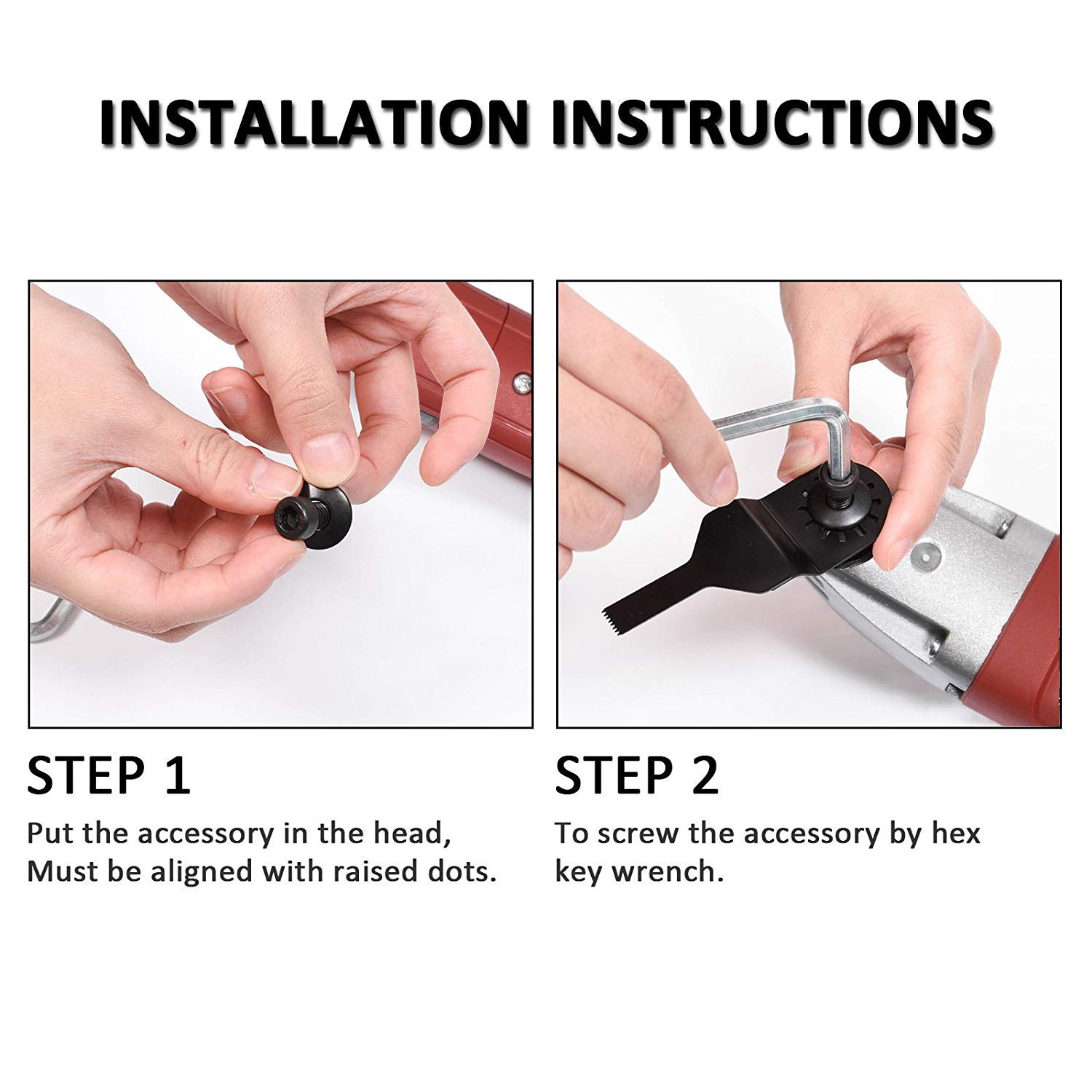 INSTALLATION INSTRUCTIONS

STEP 1

Put the accessory in the head, Must be aligned with raised dots.

STEP 2

To screw the accessory by hex key wrench.