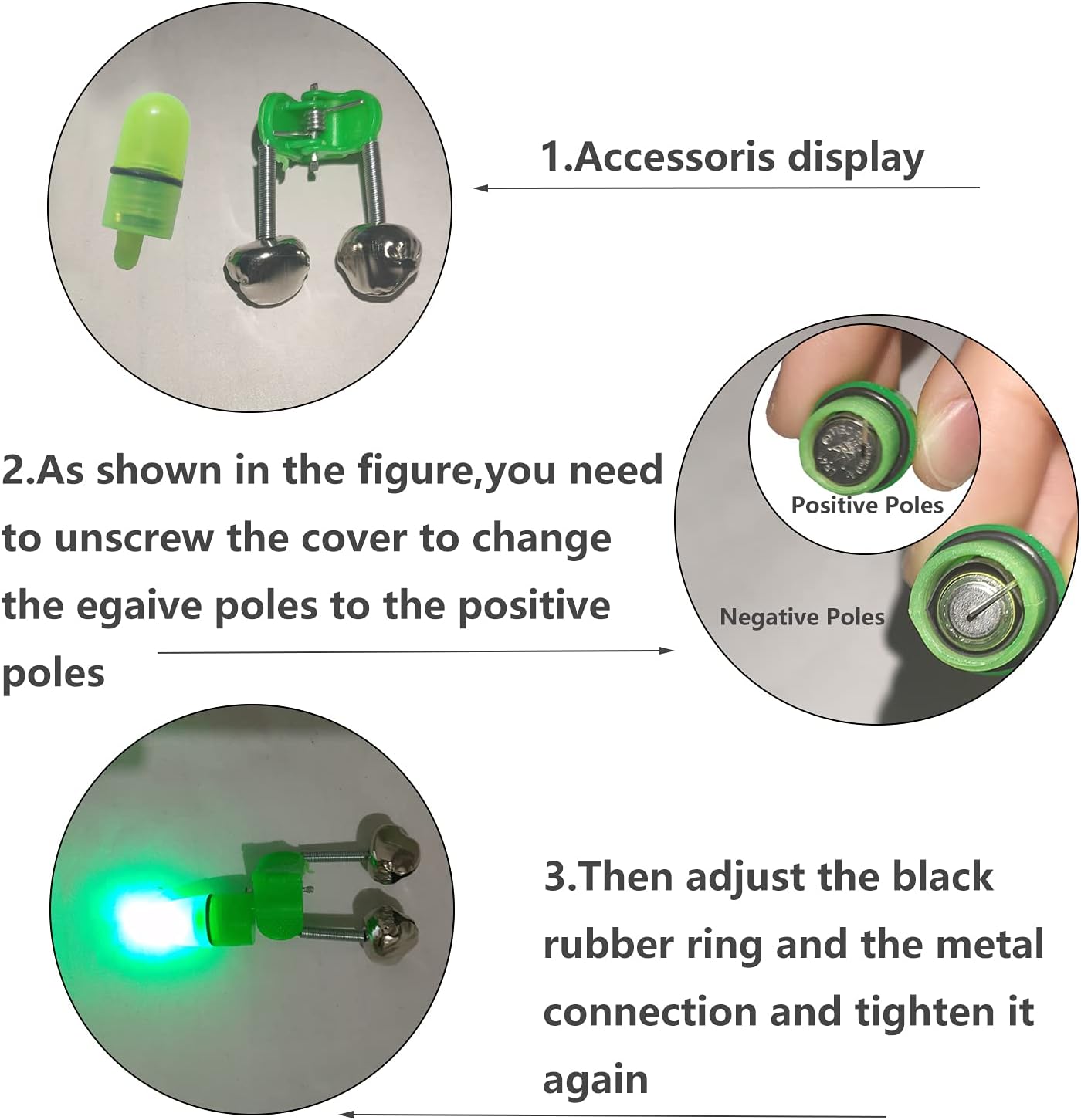 1.Accessoris display

2.As shown in the figure,you need to unscrew the cover to change the egaive poles to the positive poles

Positive Poles

Negative Poles

3.Then adjust the black rubber ring and the metal connection and tighten it again