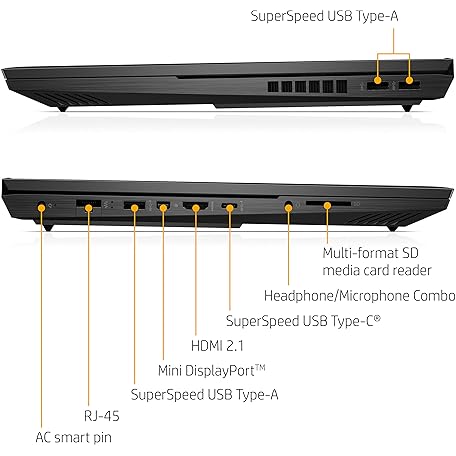 SuperSpeed USB Type-A

Multi-format SD media card reader

Headphone/Microphone Combo

SuperSpeed USB Type-C®

HDMI 2.1

Mini DisplayPort™

SuperSpeed USB Type-A

RJ-45

AC smart pin