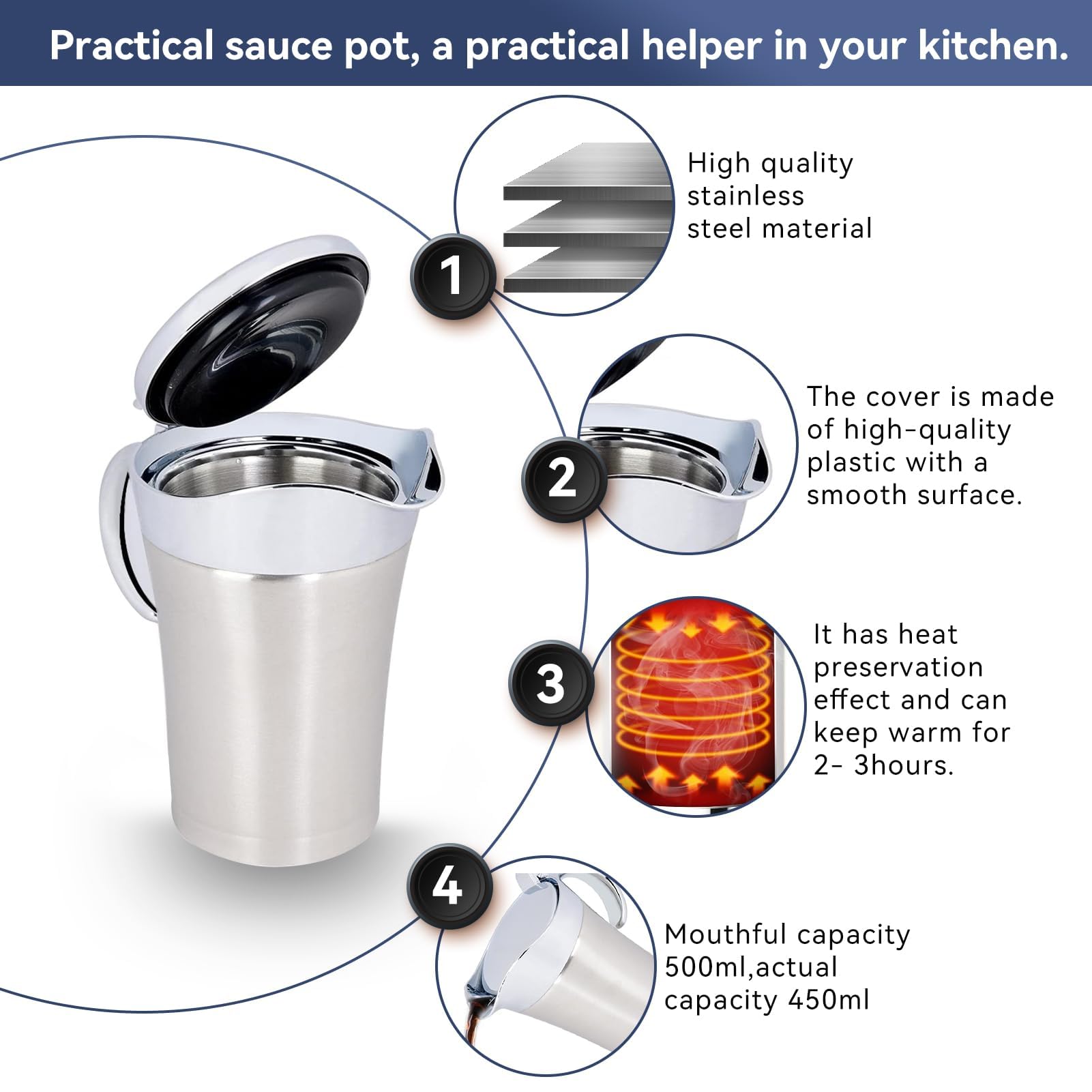 Practical sauce pot, a practical helper in your kitchen.

1
High quality stainless steel material

2
The cover is made of high-quality plastic with a smooth surface.

3
It has heat preservation effect and can keep warm for 2- 3hours.

4
Mouthful capacity 500ml,actual capacity 450ml