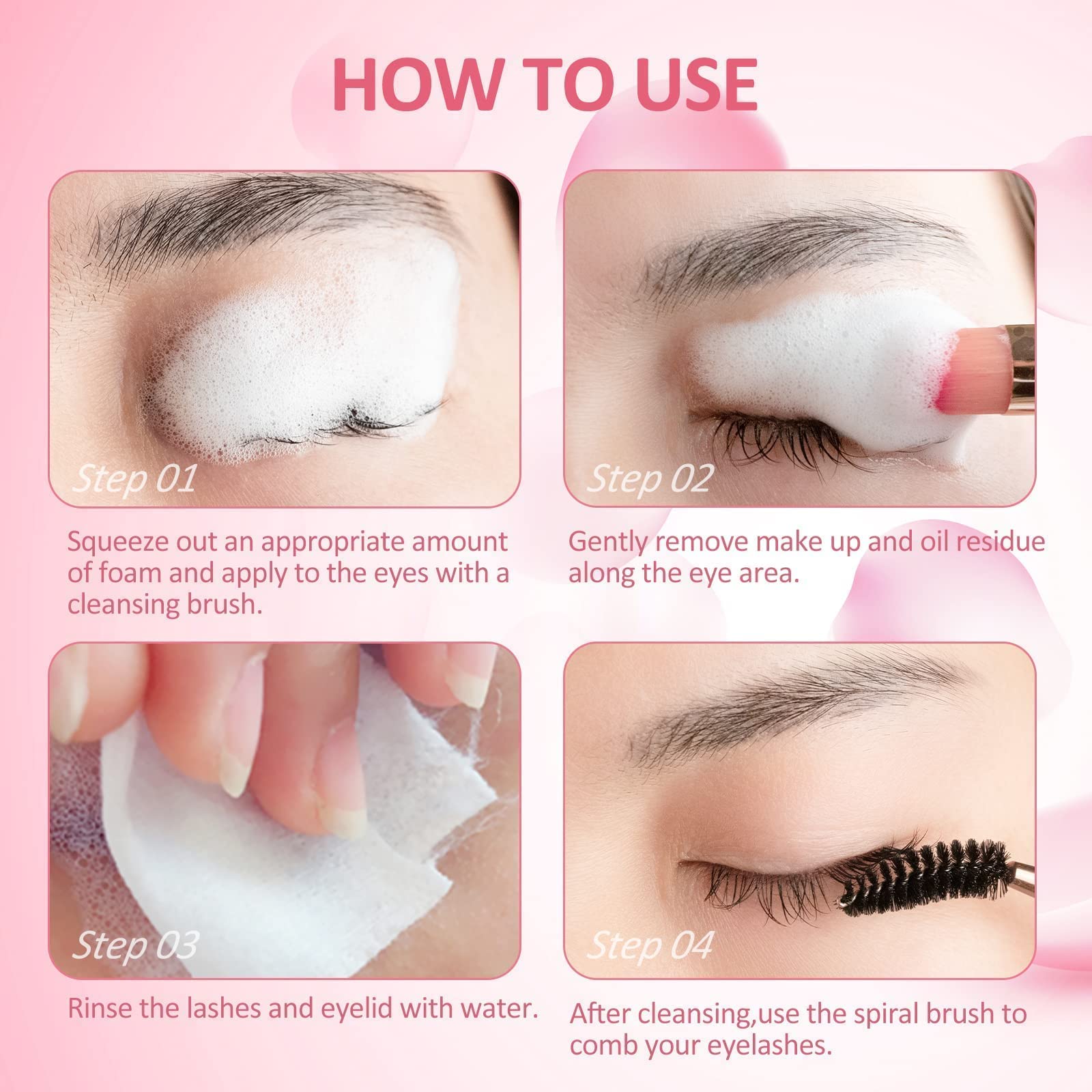 HOW TO USE

Step 01

Squeeze out an appropriate amount of foam and apply to the eyes with a cleansing brush.

Step 02

Gently remove make up and oil residue along the eye area.

Step 03

Rinse the lashes and eyelid with water.

Step 04

After cleansing,use the spiral brush to comb your eyelashes.