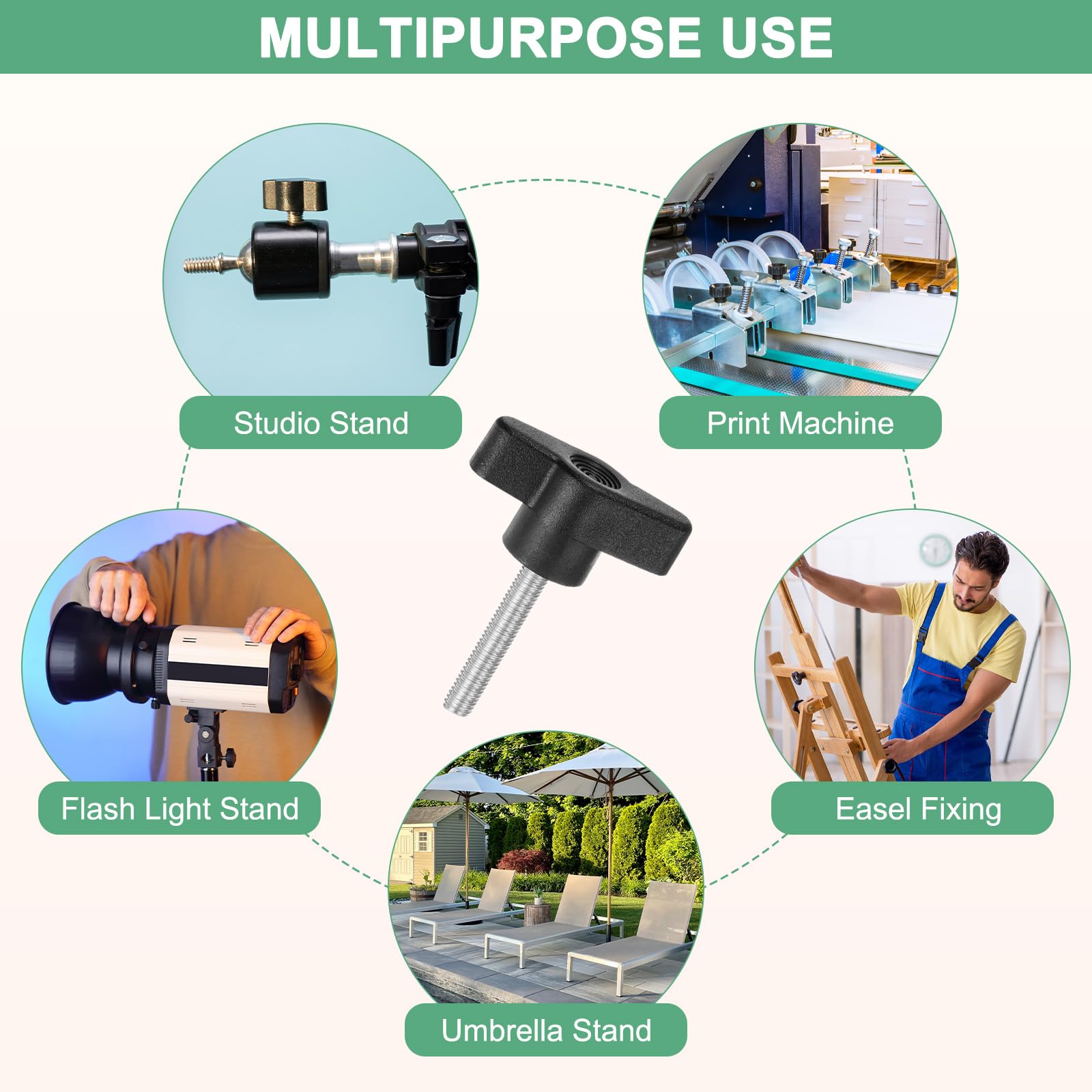 MULTIPURPOSE USE

Studio Stand

Print Machine

Flash Light Stand

Easel Fixing

Umbrella Stand