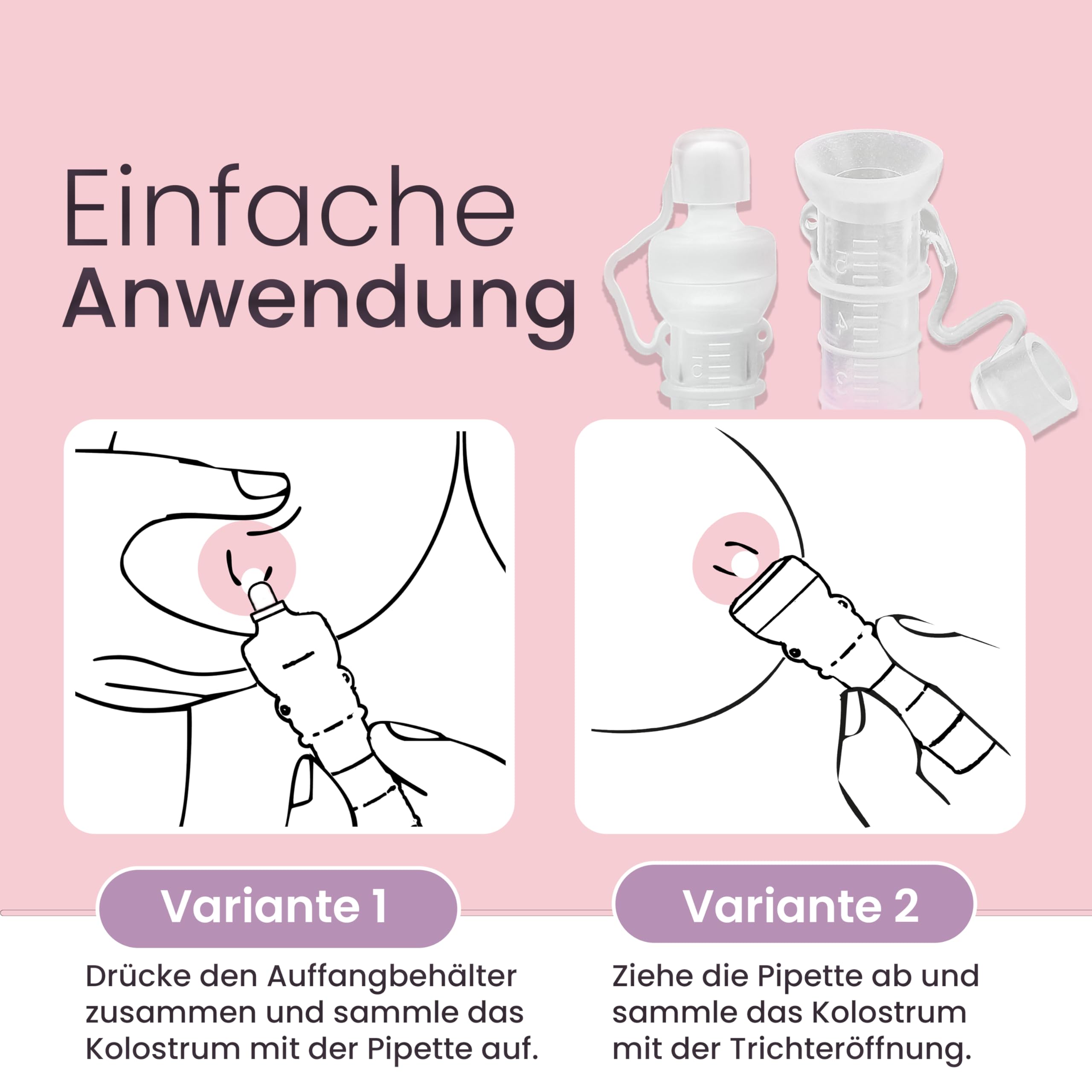 Einfache
Anwendung

Variante 1

Drücke den Auffangbehälter zusammen und sammle das Kolostrum mit der Pipette auf.

Variante 2

Ziehe die Pipette ab und sammle das Kolostrum mit der Trichteröffnung.