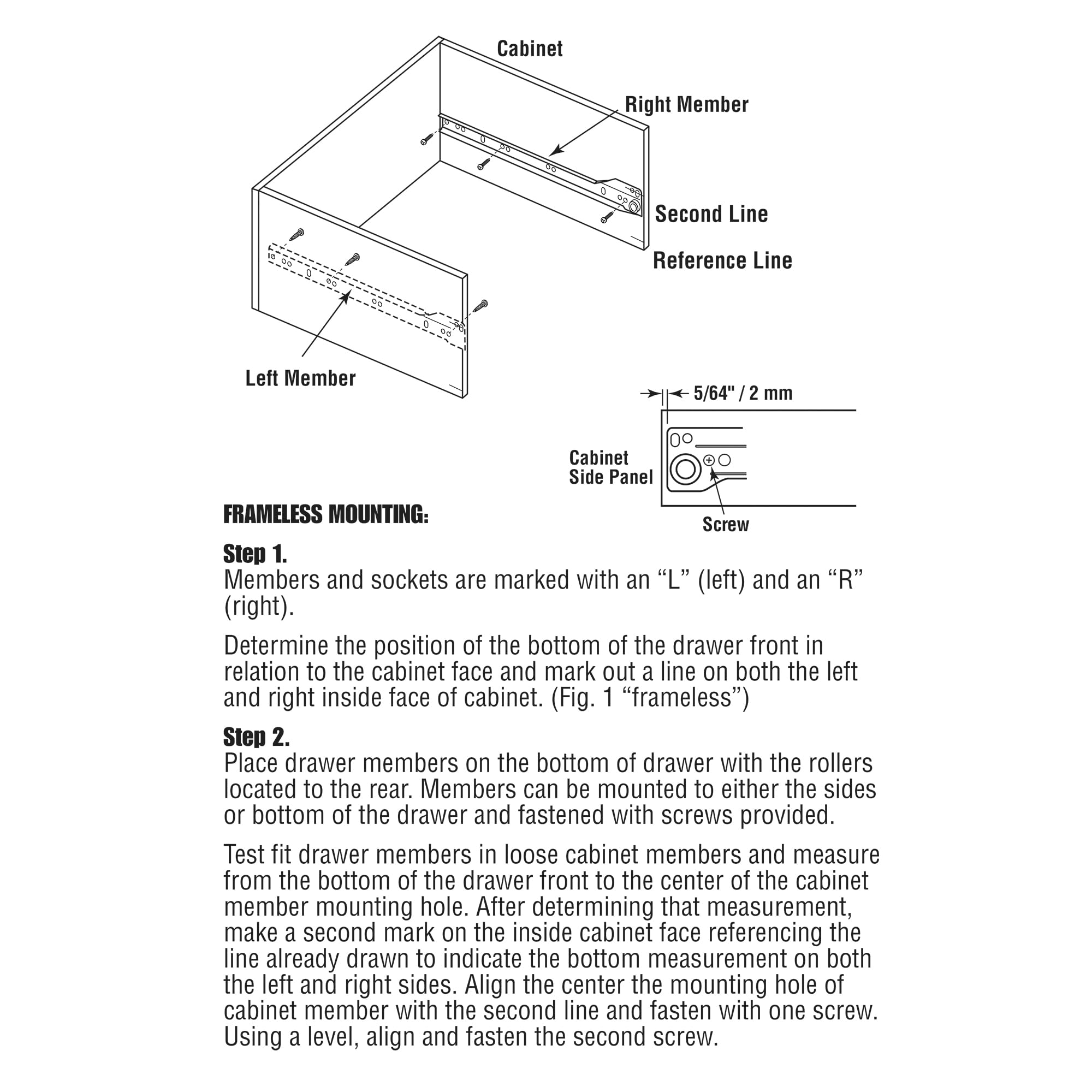 Cabinet

Right Member

Second Line

Reference Line

Left Member

5/64" / 2 mm

Cabinet Side Panel

Screw

FRAMELESS MOUNTING:

Step 1.
Members and sockets are marked with an “L” (left) and an “R” (right).

Determine the position of the bottom of the drawer front in relation to the cabinet face and mark out a line on both the left and right inside face of cabinet. (Fig. 1 “frameless”)

Step 2.
Place drawer members on the bottom of drawer with the rollers located to the rear. Members can be mounted to either the sides or bottom of the drawer and fastened with screws provided.

Test fit drawer members in loose cabinet members and measure from the bottom of the drawer front to the center of the cabinet member mounting hole. After determining that measurement, make a second mark on the inside cabinet face referencing the line already drawn to indicate the bottom measurement on both the left and right sides. Align the center the mounting hole of cabinet member with the second line and fasten with one screw. Using a level, align and fasten the second screw.