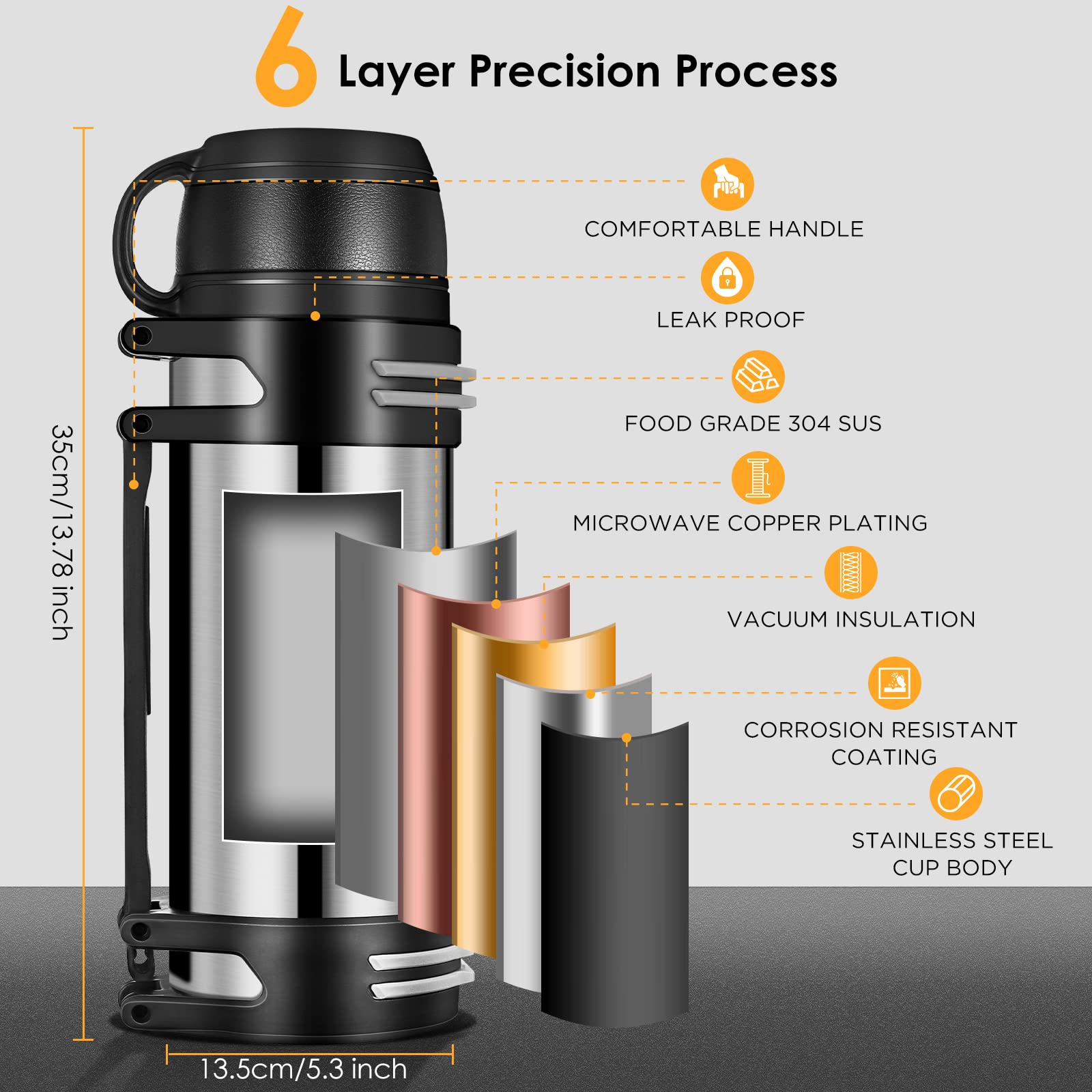 6 Layer Precision Process

35cm/13.78 inch

COMFORTABLE HANDLE

LEAK PROOF

FOOD GRADE 304 SUS

MICROWAVE COPPER PLATING

VACUUM INSULATION

CORROSION RESISTANT COATING

STAINLESS STEEL CUP BODY

13.5cm/5.3 inch