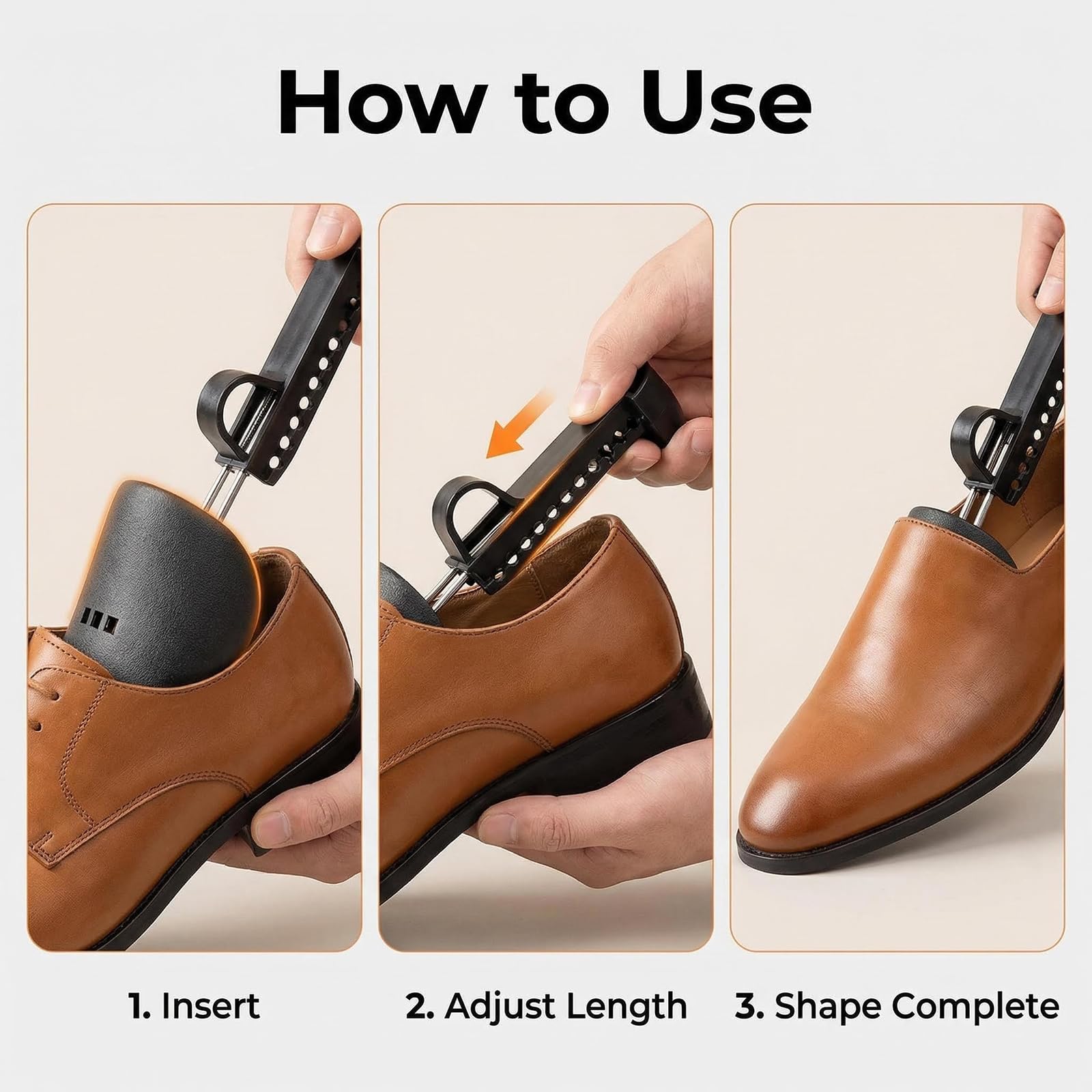 How to Use

1. Insert

2. Adjust Length

3. Shape Complete