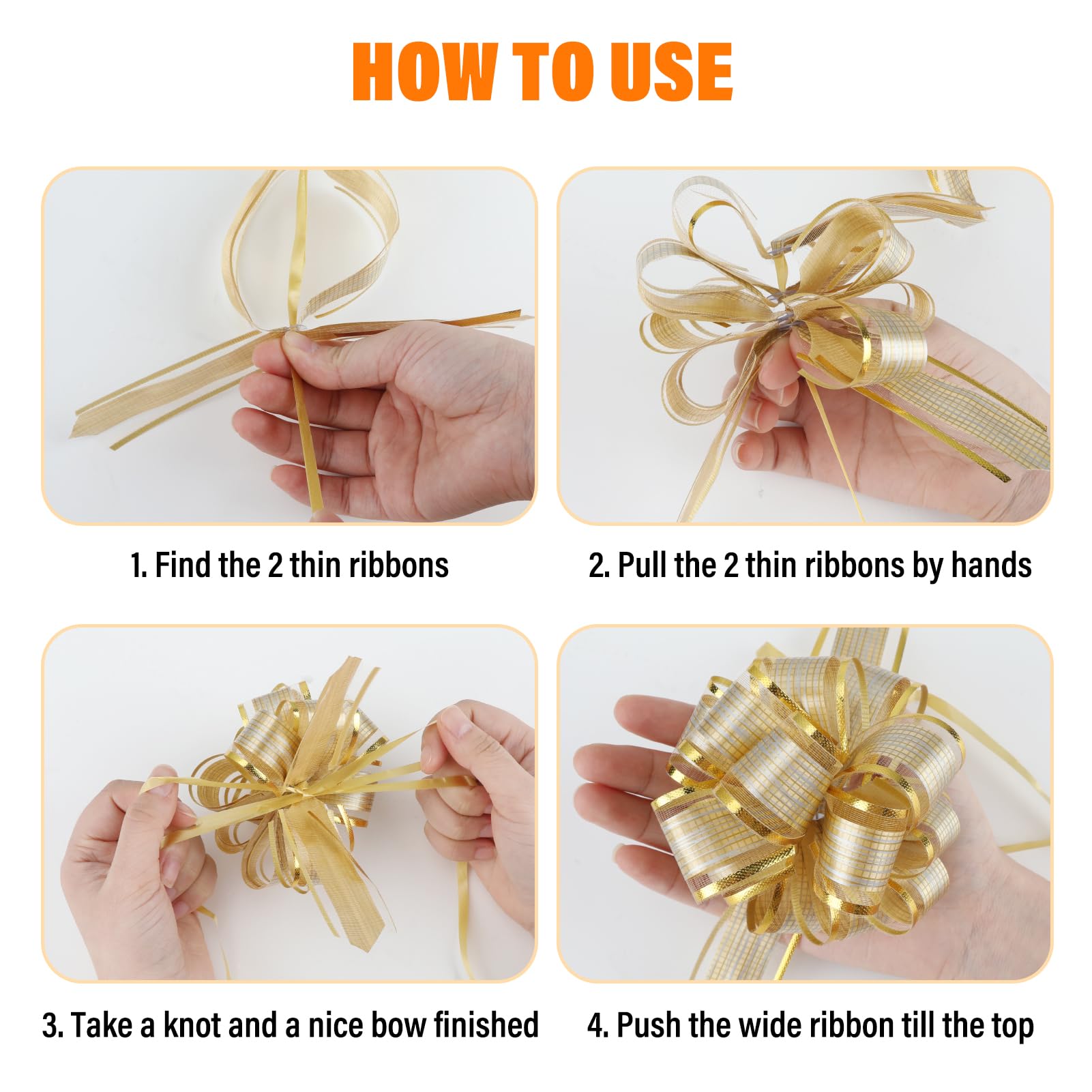 HOW TO USE

1. Find the 2 thin ribbons

2. Pull the 2 thin ribbons by hands

3. Take a knot and a nice bow finished

4. Push the wide ribbon till the top