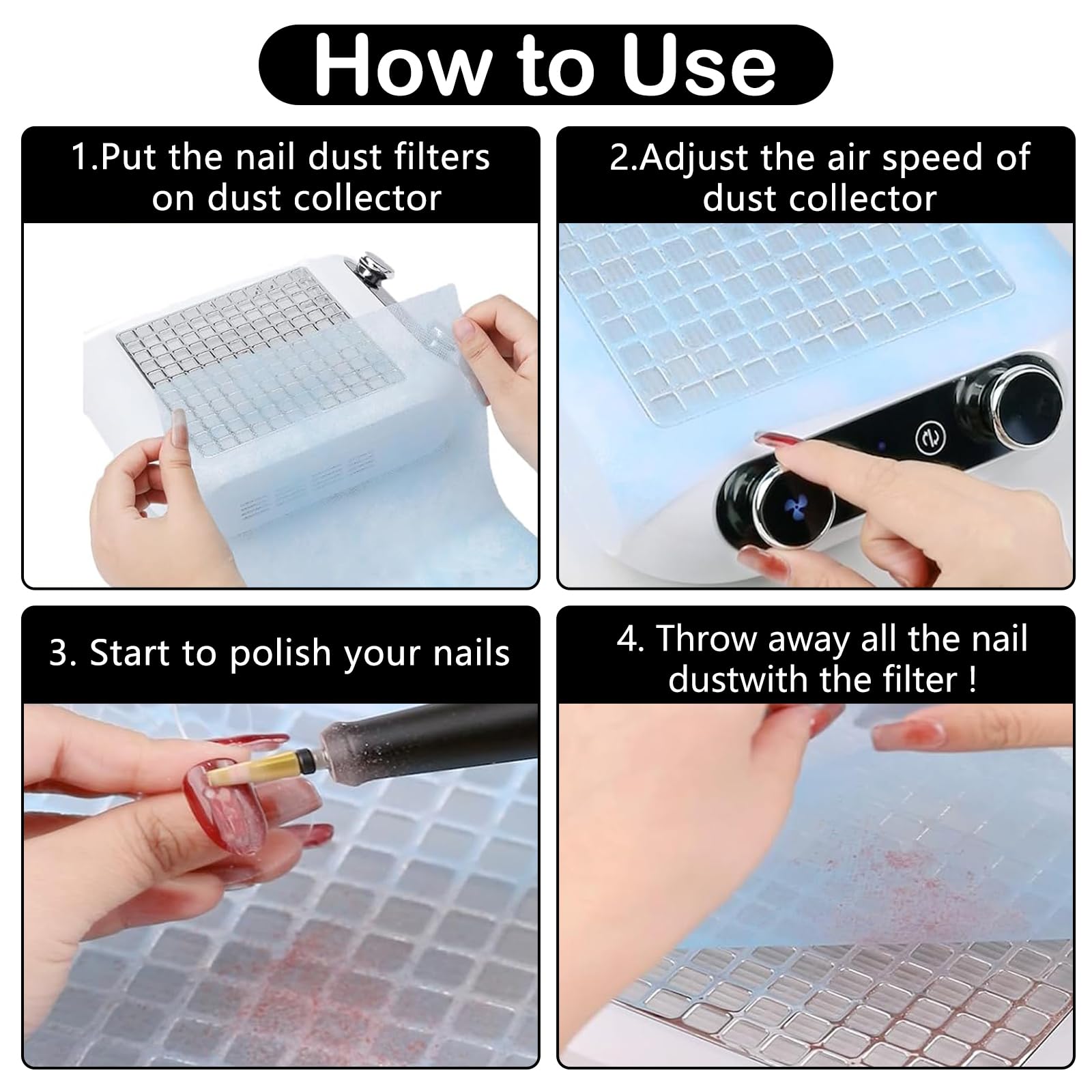 How to Use

1.Put the nail dust filters on dust collector

2.Adjust the air speed of dust collector

3. Start to polish your nails

4. Throw away all the nail dustwith the filter !