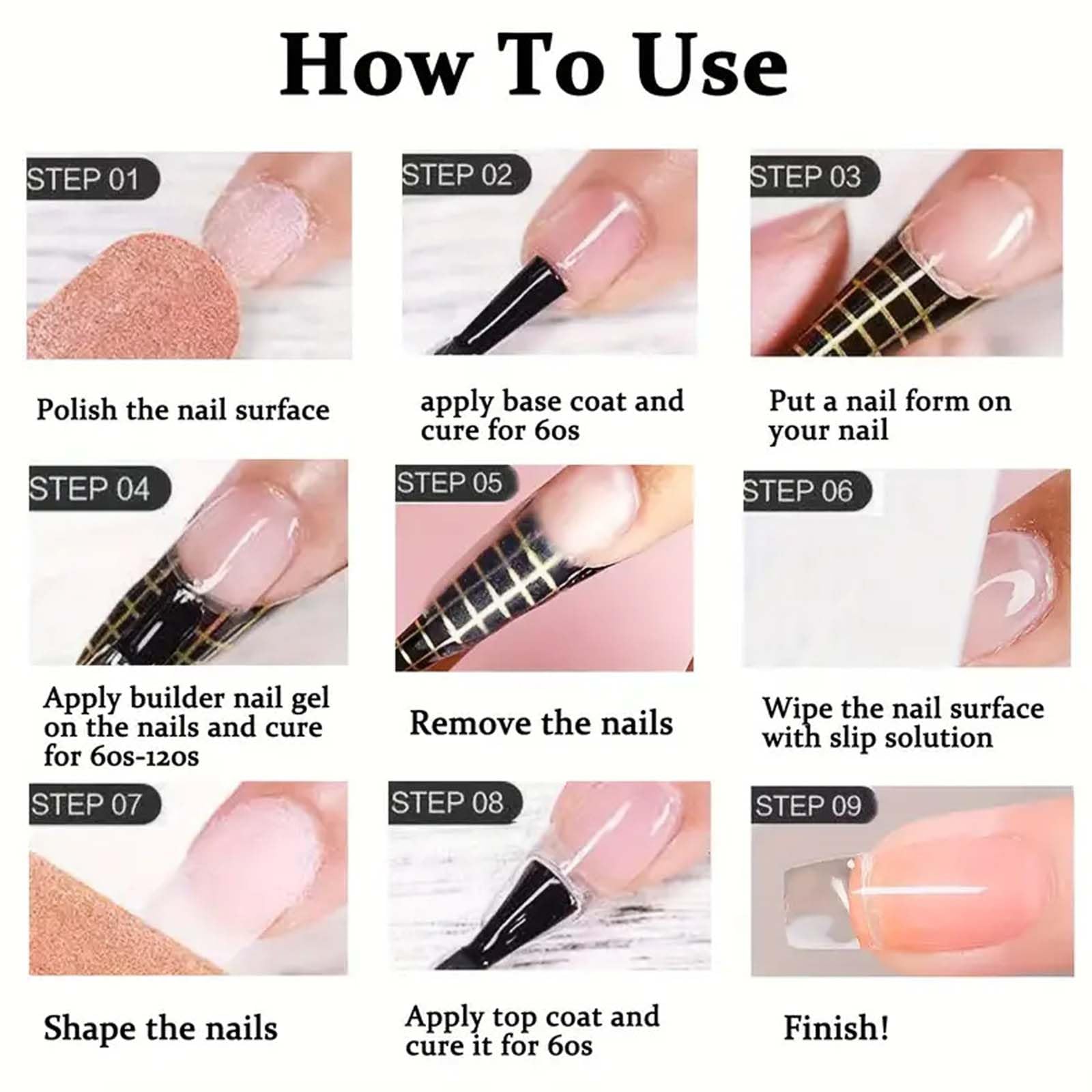 How To Use

STEP 01

Polish the nail surface

STEP 02

apply base coat and cure for 60s

STEP 03

Put a nail form on your nail

STEP 04

Apply builder nail gel on the nails and cure for 60s-120s

STEP 05

Remove the nails

STEP 06

Wipe the nail surface with slip solution

STEP 07

Shape the nails

STEP 08

Apply top coat and cure it for 60s

STEP 09

Finish!