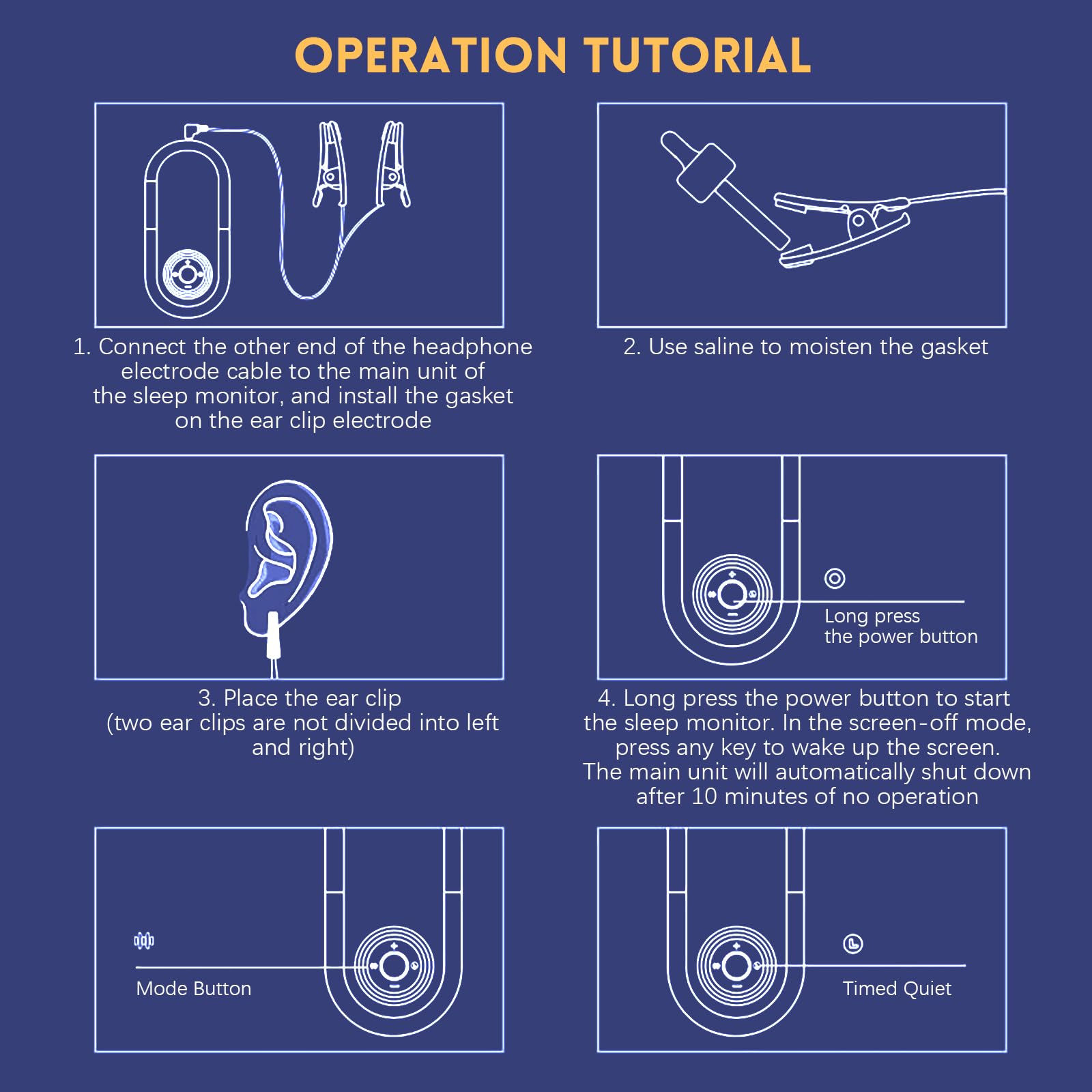 OPERATION TUTORIAL

1. Connect the other end of the headphone electrode cable to the main unit of the sleep monitor, and install the gasket on the ear clip electrode

2. Use saline to moisten the gasket

3. Place the ear clip (two ear clips are not divided into left and right)

Long press the power button

4. Long press the power button to start the sleep monitor. In the screen-off mode, press any key to wake up the screen. The main unit will automatically shut down after 10 minutes of no operation

Mode Button

Timed Quiet