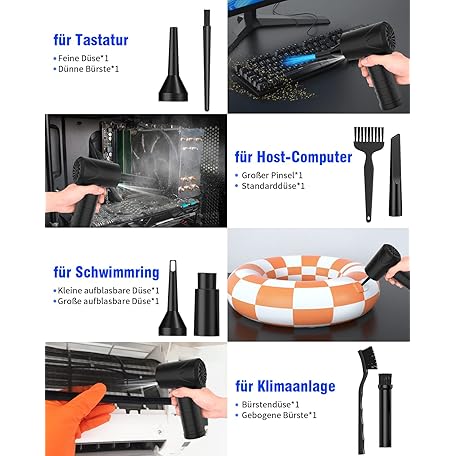 für Tastatur

• Feine Düse*1
• Dünne Bürste*1

für Host-Computer

• Großer Pinsel*1
• Standarddüse*1

für Schwimmring

• Kleine aufblasbare Düse*1
• Große aufblasbare Düse*1

für Klimaanlage

• Bürstendüse*1
• Gebogene Bürste*1