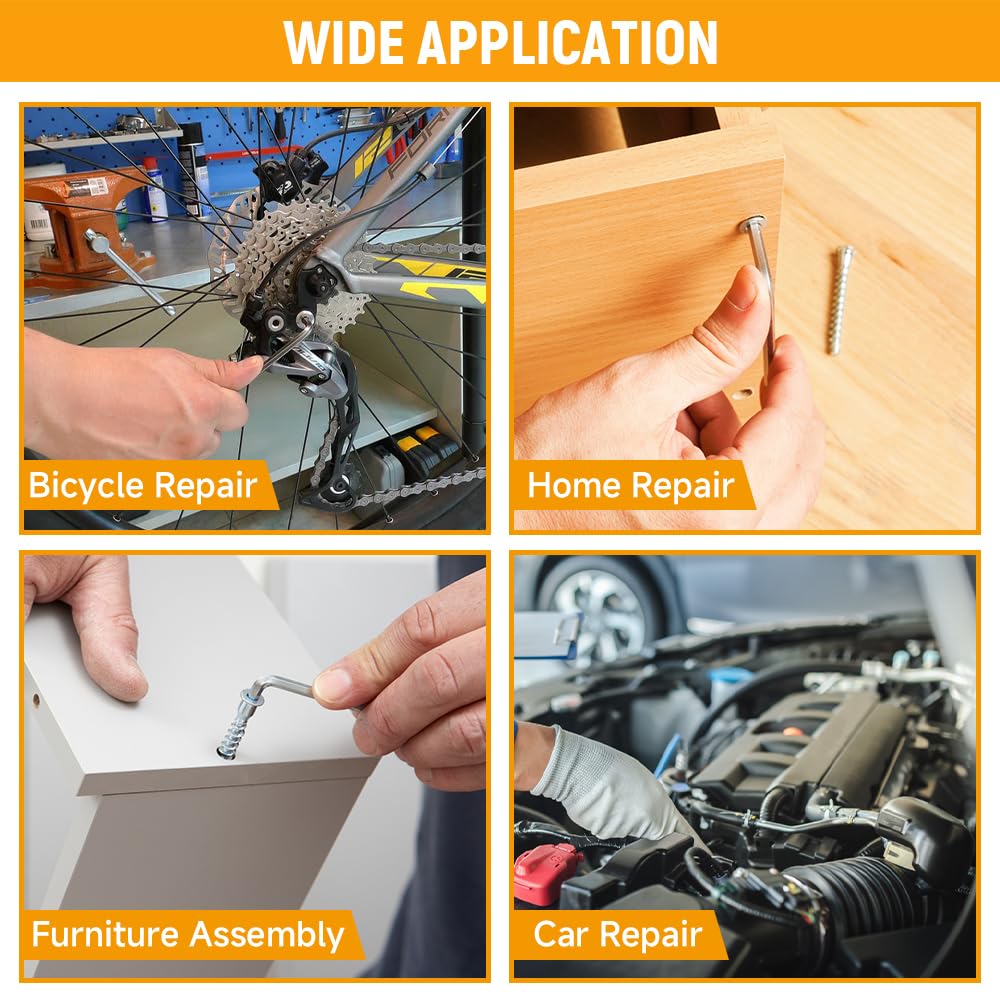 WIDE APPLICATION

Bicycle Repair

Home Repair

Furniture Assembly

Car Repair