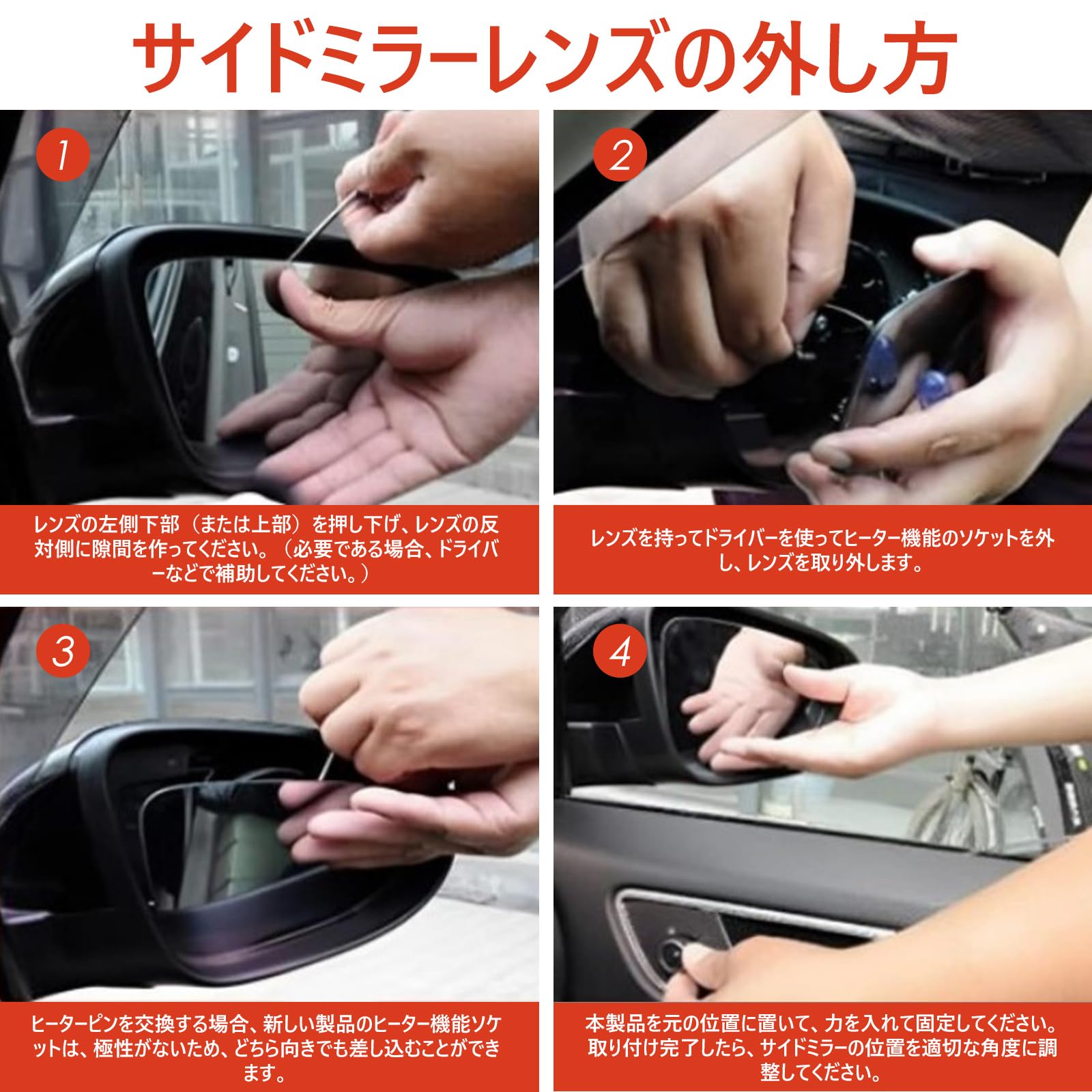 サイドミラーレンズの外し方

1

レンズの左側下部（または上部）を押し下げ、レンズの反対側に隙間を作ってください。（必要である場合、ドライバーなどで補助してください。）

2

レンズを持ってドライバーを使ってヒーター機能のソケットを外し、レンズを取り外します。

3

ヒーターピンを交換する場合、新しい製品のヒーター機能ソケットは、極性がないため、どちら向きでも差し込むことができます。

4

本製品を元の位置に置いて、力を入れて固定してください。取り付け完了したら、サイドミラーの位置を適切な角度に調整してください。