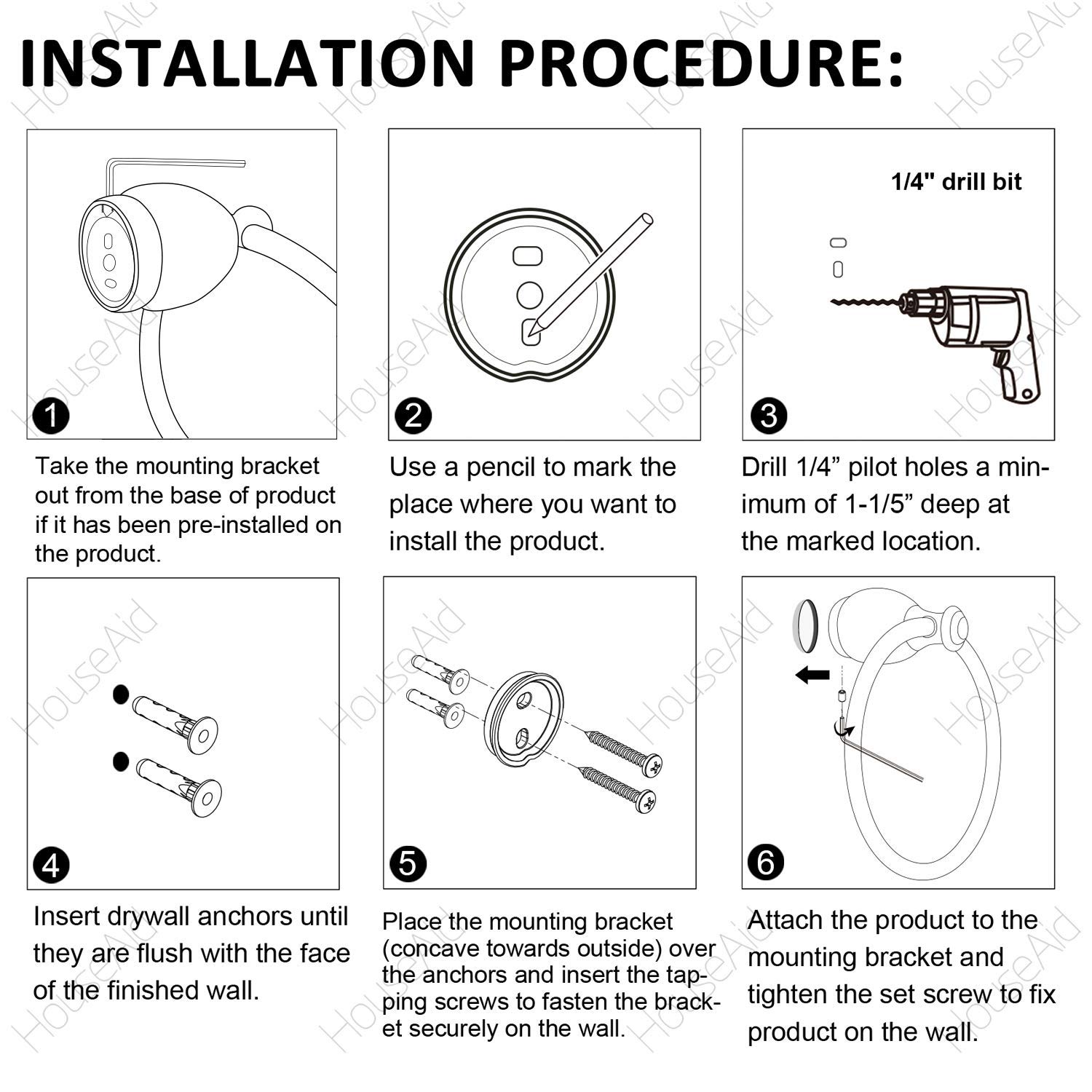 INSTALLATION PROCEDURE:

1

Take the mounting bracket out from the base of product if it has been pre-installed on the product.

2

Use a pencil to mark the place where you want to install the product.

1/4" drill bit

3

Drill 1/4” pilot holes a minimum of 1-1/5” deep at the marked location.

4

Insert drywall anchors until they are flush with the face of the finished wall.

5

Place the mounting bracket (concave towards outside) over the anchors and insert the tapping screws to fasten the bracket securely on the wall.

6

Attach the product to the mounting bracket and tighten the set screw to fix product on the wall.

HouseAid