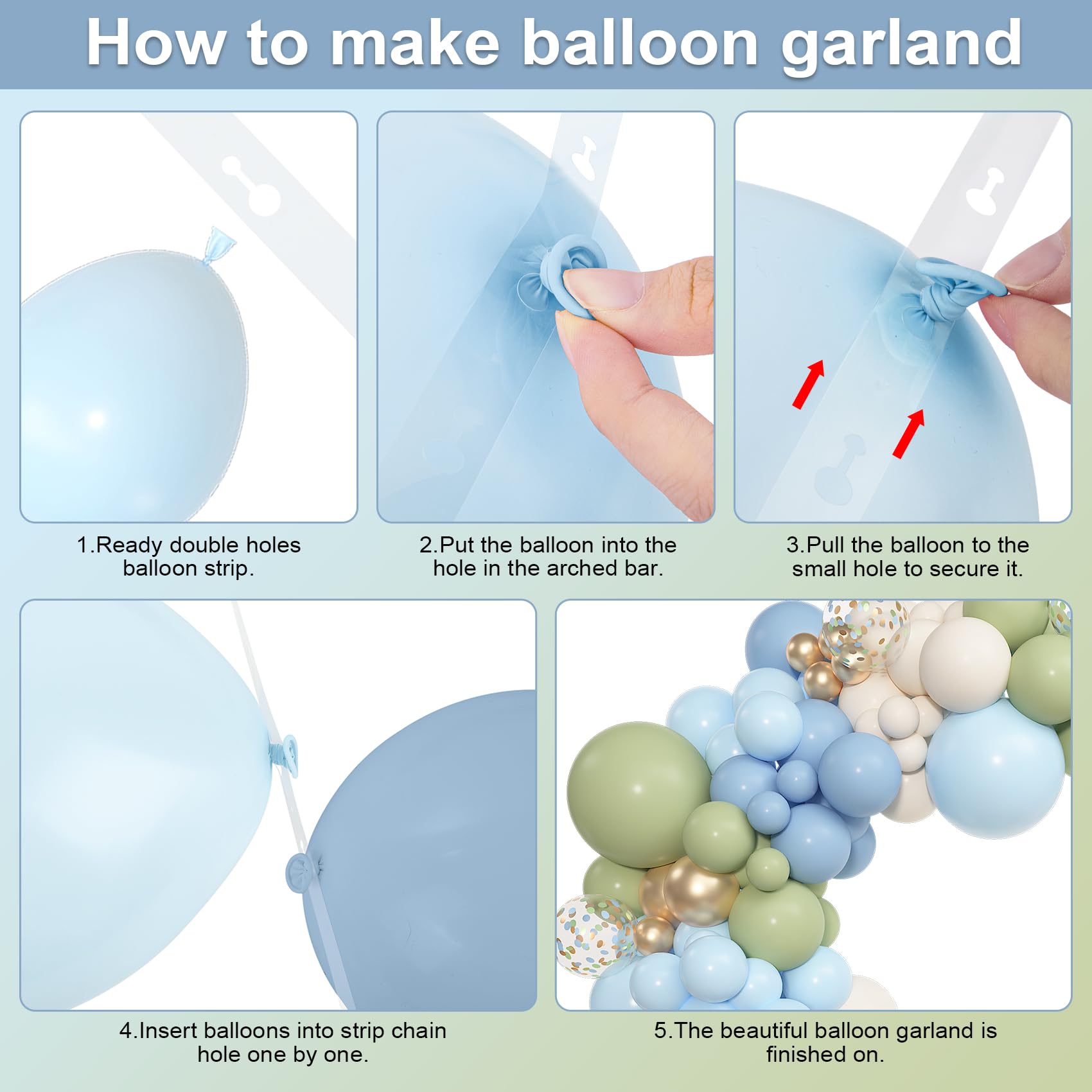 How to make balloon garland

1.Ready double holes balloon strip.

2.Put the balloon into the hole in the arched bar.

3.Pull the balloon to the small hole to secure it.

4.Insert balloons into strip chain hole one by one.

5.The beautiful balloon garland is finished on.