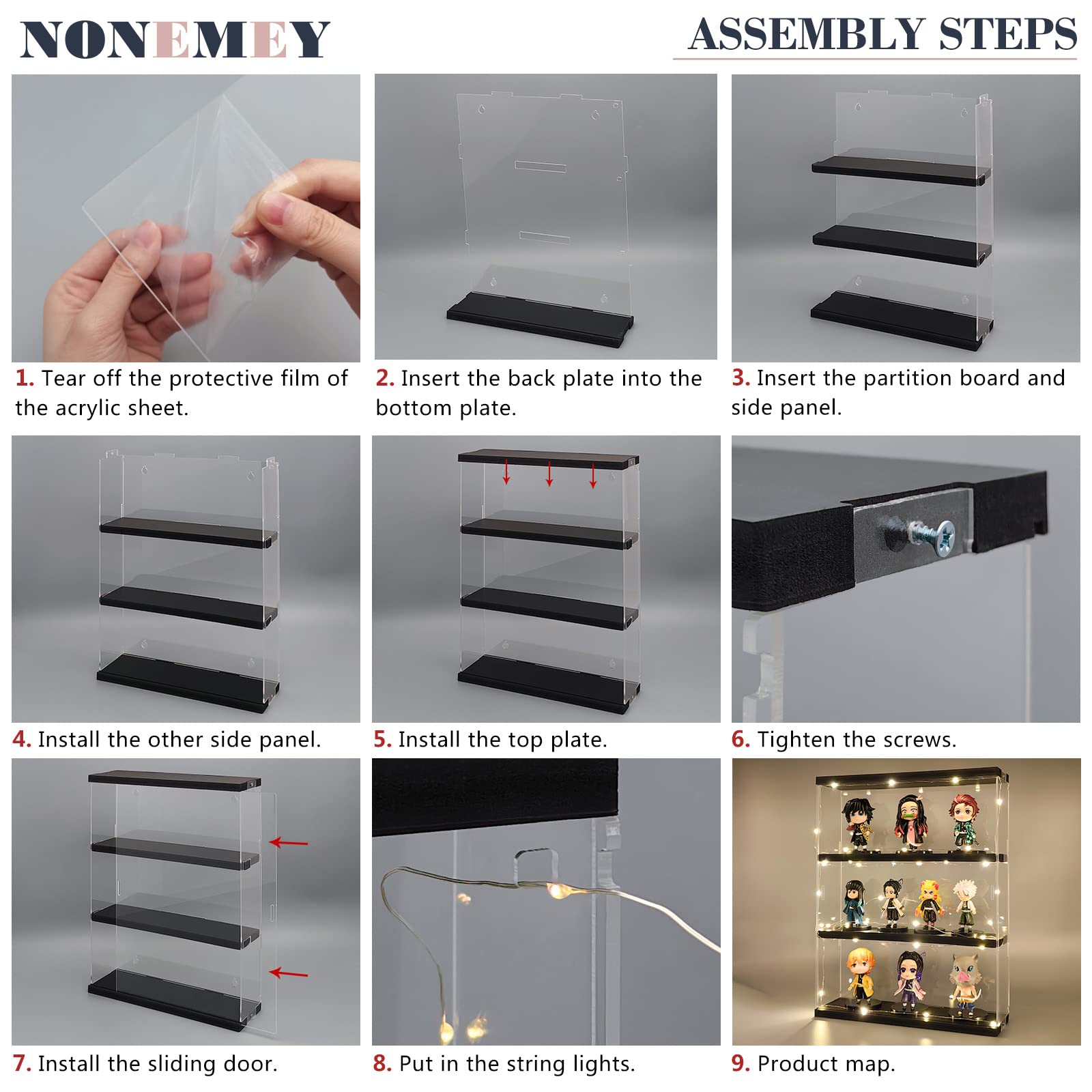 NONEMEY

ASSEMBLY STEPS

1. Tear off the protective film of the acrylic sheet.

2. Insert the back plate into the bottom plate.

3. Insert the partition board and side panel.

4. Install the other side panel.

5. Install the top plate.

6. Tighten the screws.

7. Install the sliding door.

8. Put in the string lights.

9. Product map.