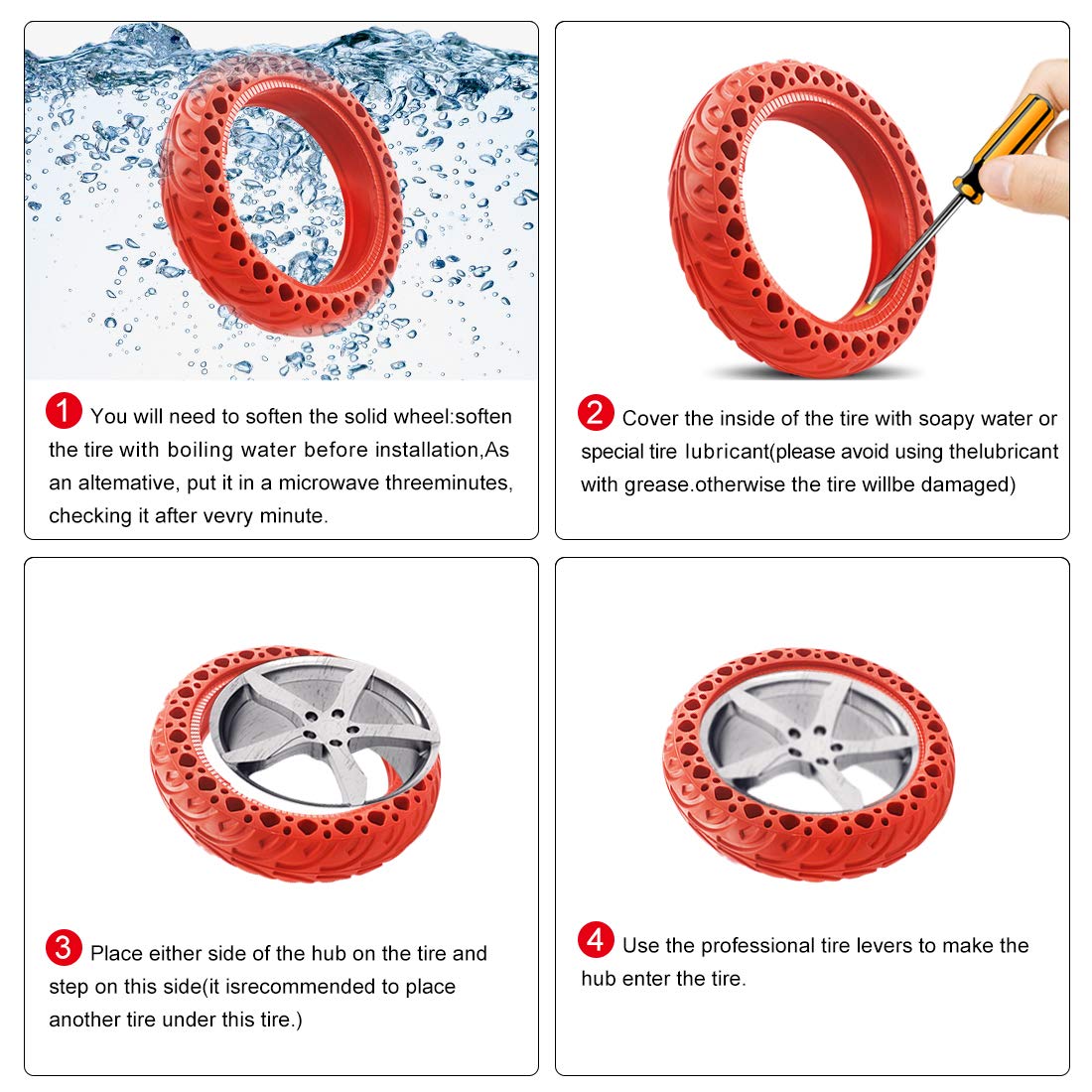 1 You will need to soften the solid wheel:soften the tire with boiling water before installation,As an altemative, put it in a microwave threeminutes, checking it after vevry minute.

2 Cover the inside of the tire with soapy water or special tire lubricant(please avoid using thelubricant with grease.otherwise the tire willbe damaged)

3 Place either side of the hub on the tire and step on this side(it isrecommended to place another tire under this tire.)

4 Use the professional tire levers to make the hub enter the tire.