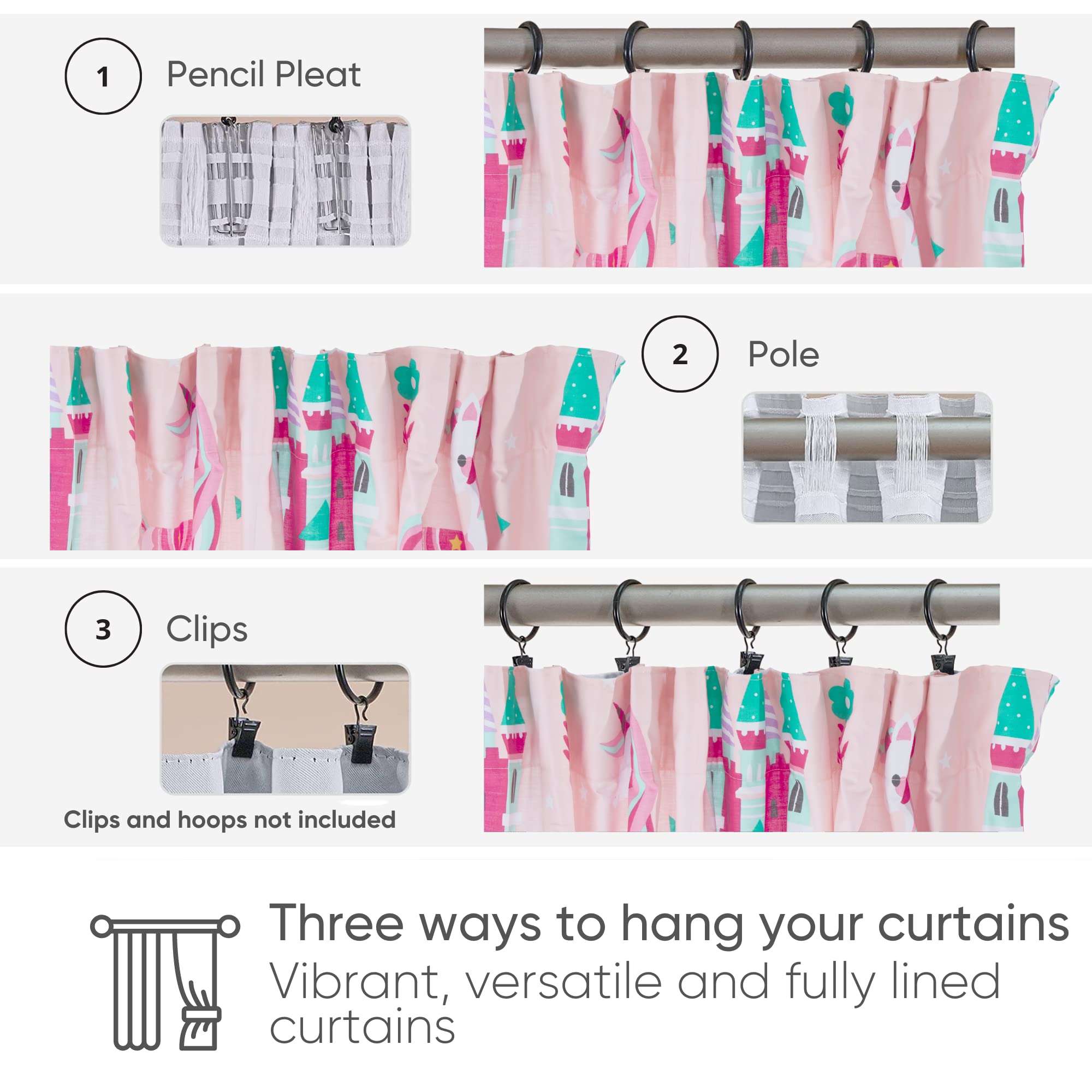 1 Pencil Pleat

2 Pole

3 Clips

Clips and hoops not included

Three ways to hang your curtains

Vibrant, versatile and fully lined curtains