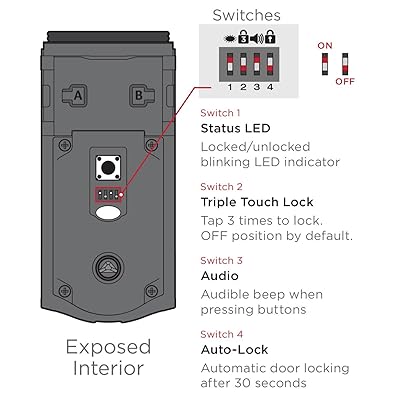 Switches

3

1 2 3 4

ON

OFF

A

B

Switch 1
Status LED
Locked/unlocked blinking LED indicator

Switch 2
Triple Touch Lock
Tap 3 times to lock. OFF position by default.

Switch 3
Audio
Audible beep when pressing buttons

Switch 4
Auto-Lock
Automatic door locking after 30 seconds

Exposed Interior