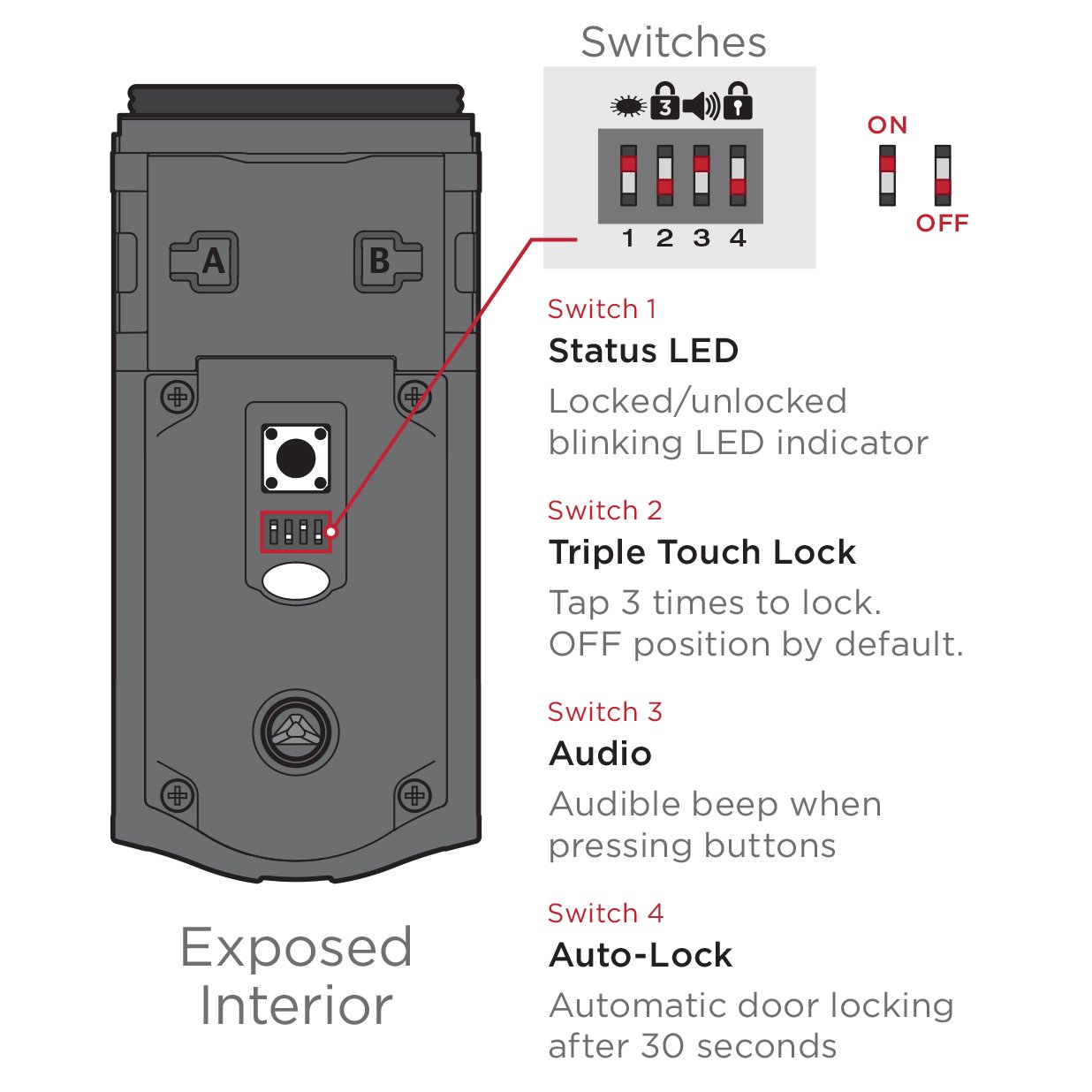 A B

Exposed Interior

Switches

3

1 2 3 4

ON

OFF

Switch 1
Status LED
Locked/unlocked blinking LED indicator

Switch 2
Triple Touch Lock
Tap 3 times to lock.
OFF position by default.

Switch 3
Audio
Audible beep when pressing buttons

Switch 4
Auto-Lock
Automatic door locking after 30 seconds