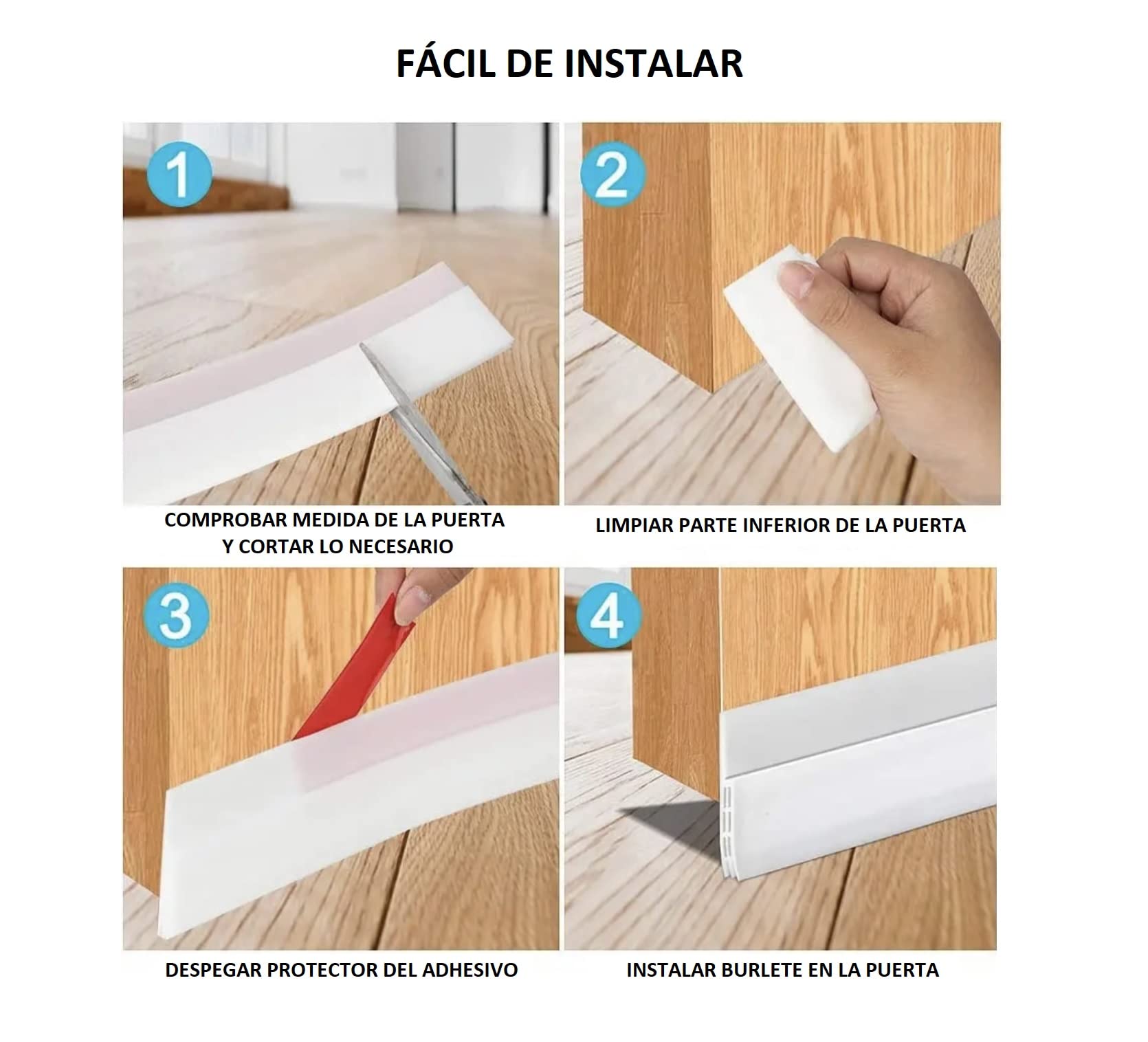 FÁCIL DE INSTALAR

1

COMPROBAR MEDIDA DE LA PUERTA Y CORTAR LO NECESARIO

2

LIMPIAR PARTE INFERIOR DE LA PUERTA

3

DESPEGAR PROTECTOR DEL ADHESIVO

4

INSTALAR BURLETE EN LA PUERTA